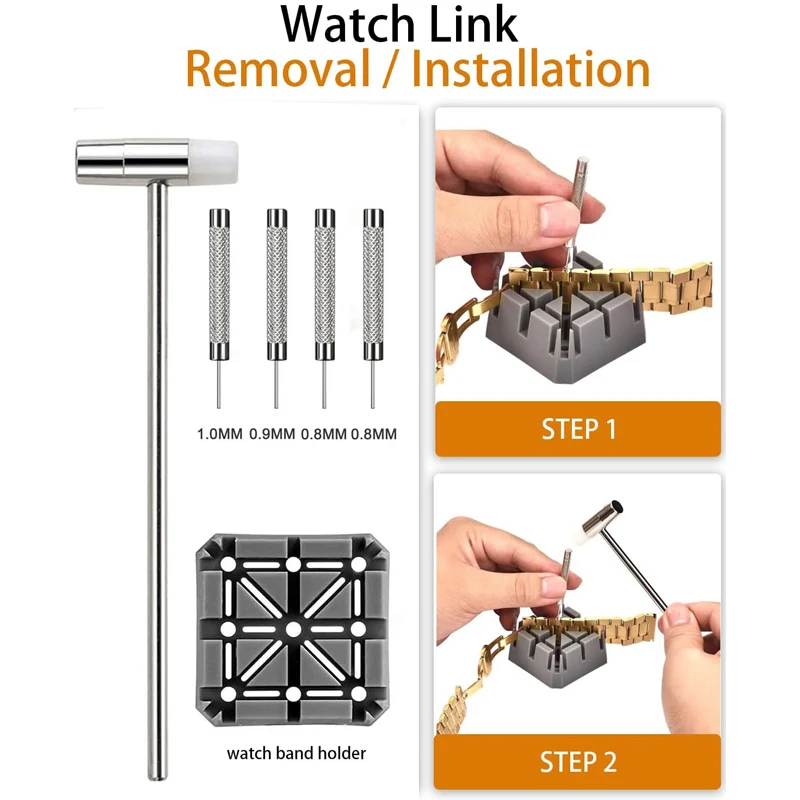 Watch Link
Removal / Installation

1.0MM 0.9MM 0.8MM 0.8MM

watch band holder

STEP 1

STEP 2