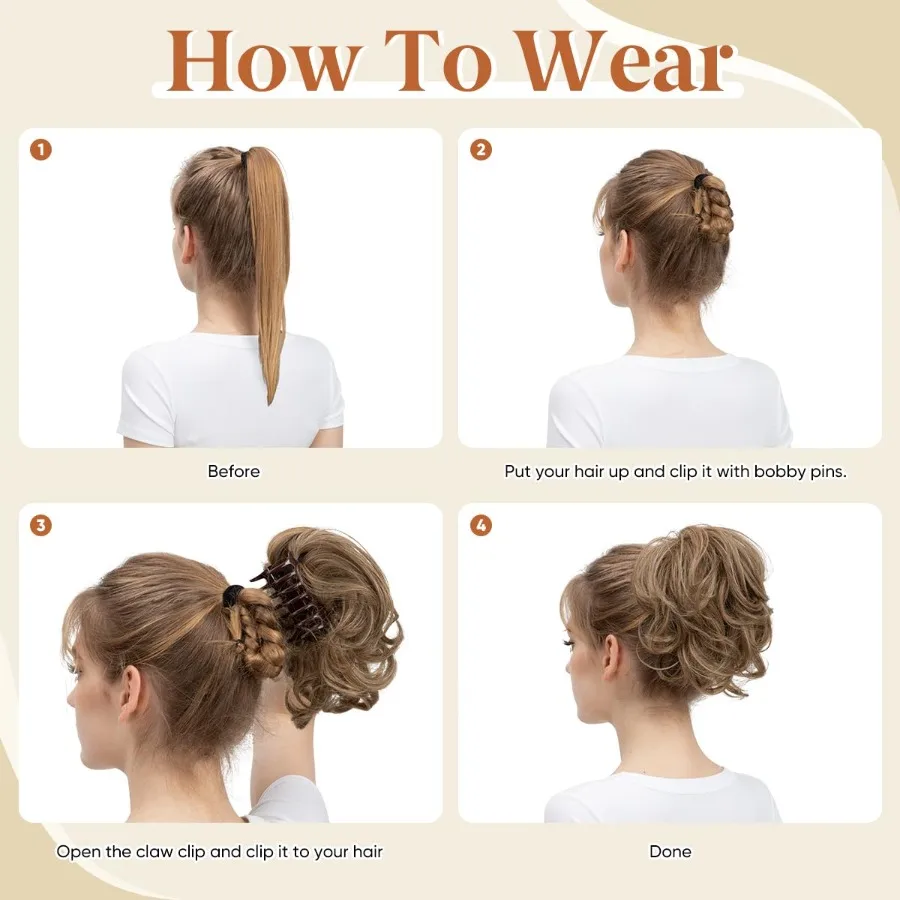 How To Wear

1

Before

2

Put your hair up and clip it with bobby pins.

3

Open the claw clip and clip it to your hair

4

Done