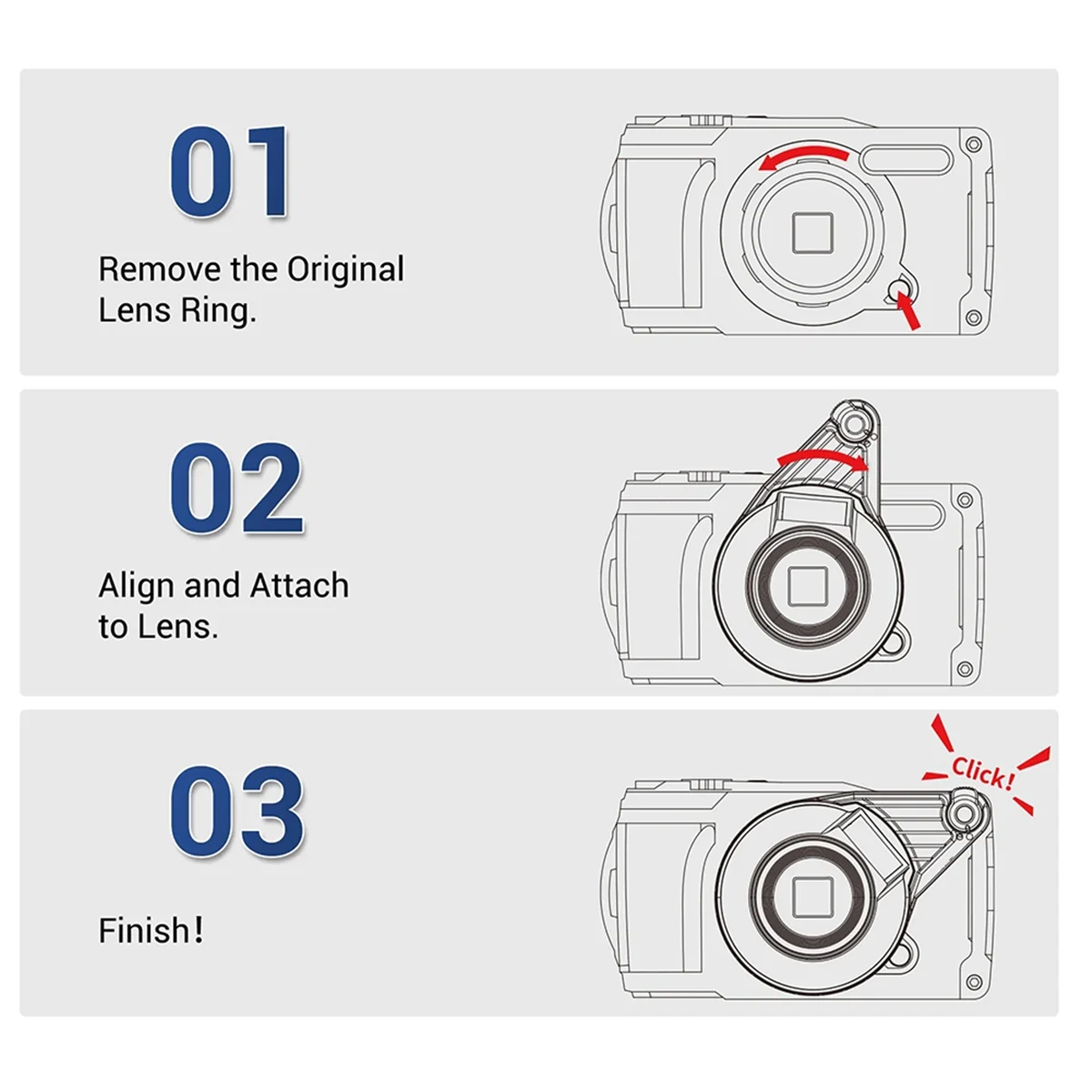 01

Remove the Original Lens Ring.

02

Align and Attach to Lens.

03

Finish!

Click!