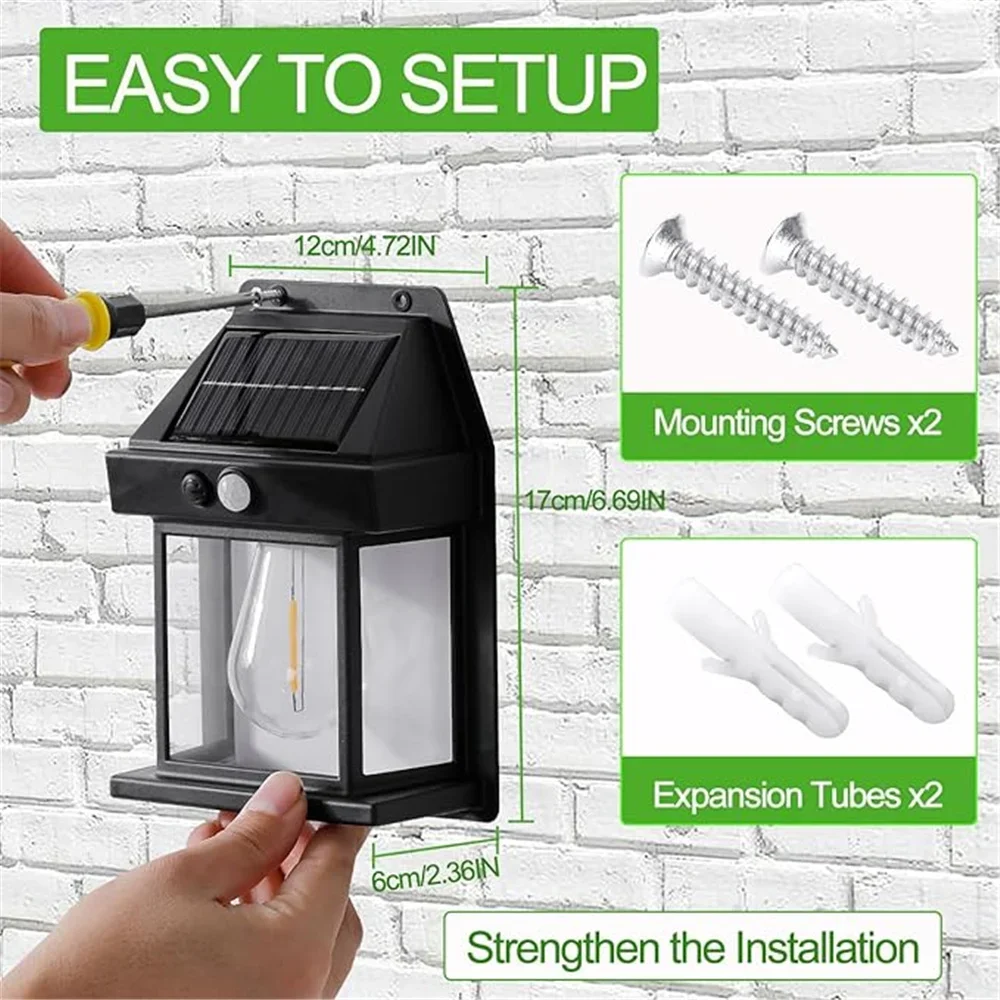 EASY TO SETUP

12cm/4.72IN

17cm/6.69IN

6cm/2.36IN

Mounting Screws x2

Expansion Tubes x2

Strengthen the Installation