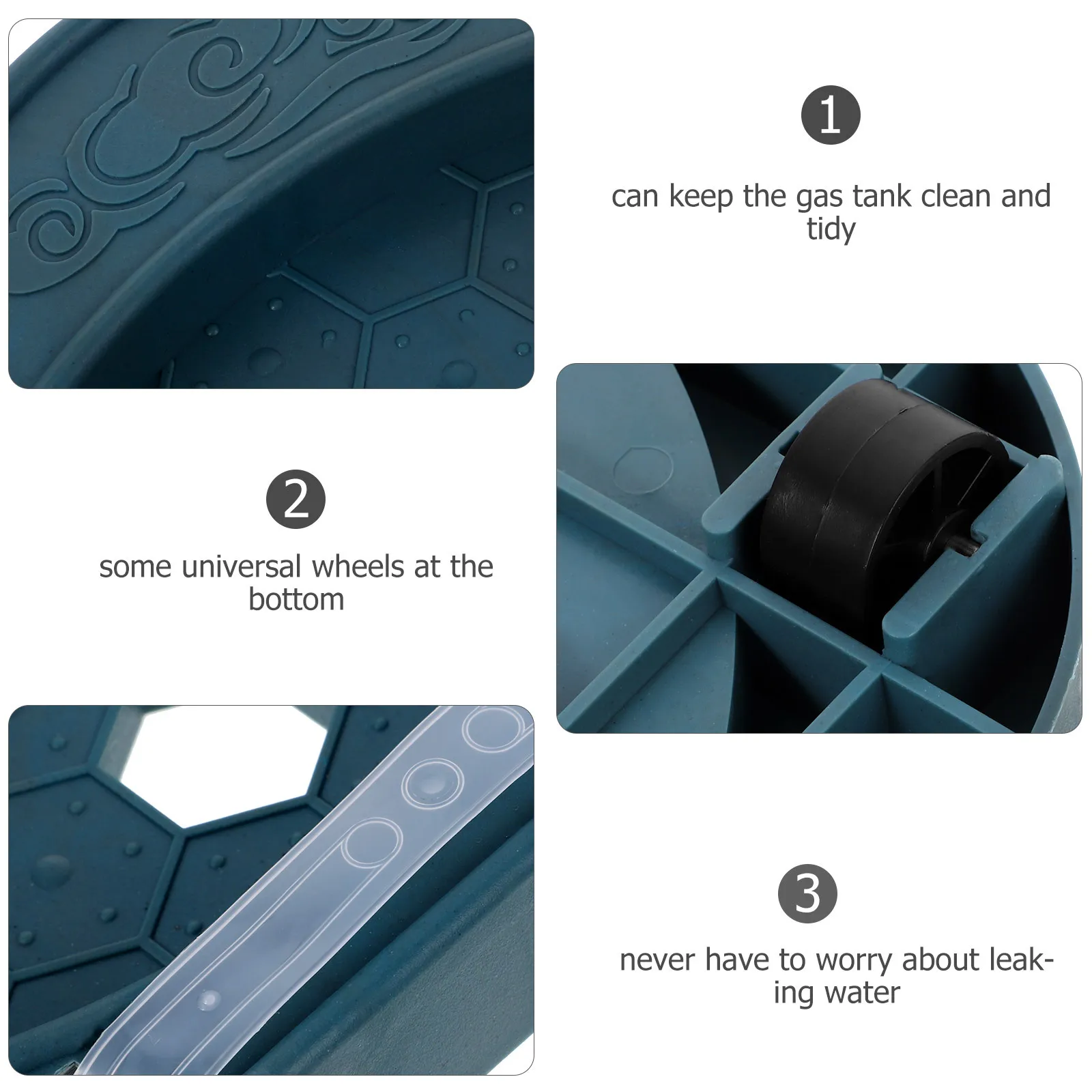 1

can keep the gas tank clean and tidy

2

some universal wheels at the bottom

3

never have to worry about leaking water