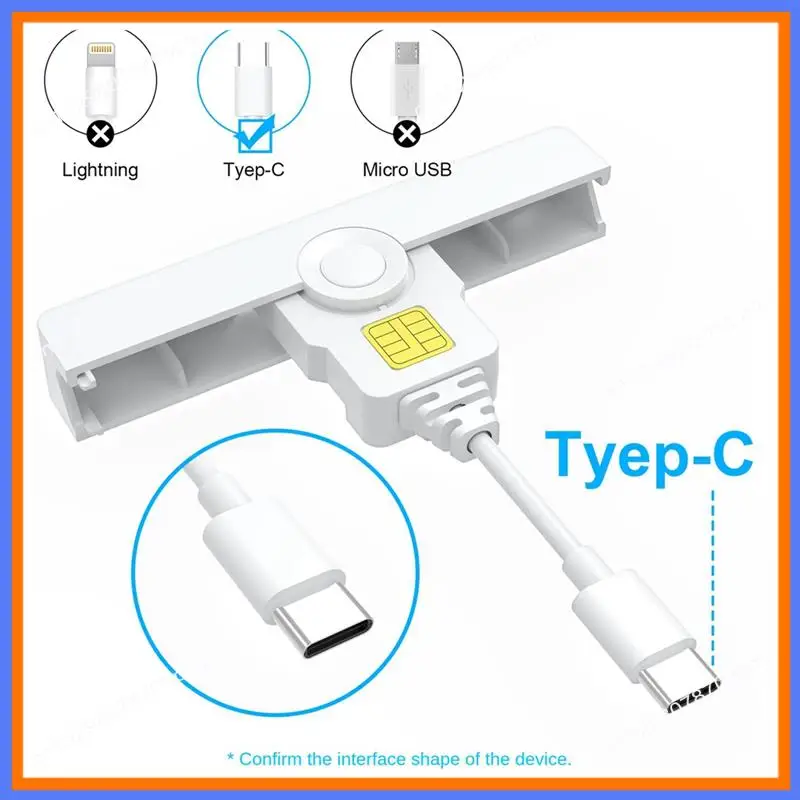 Lightning

Tyep-C

Micro USB

Tyep-C

* Confirm the interface shape of the device.