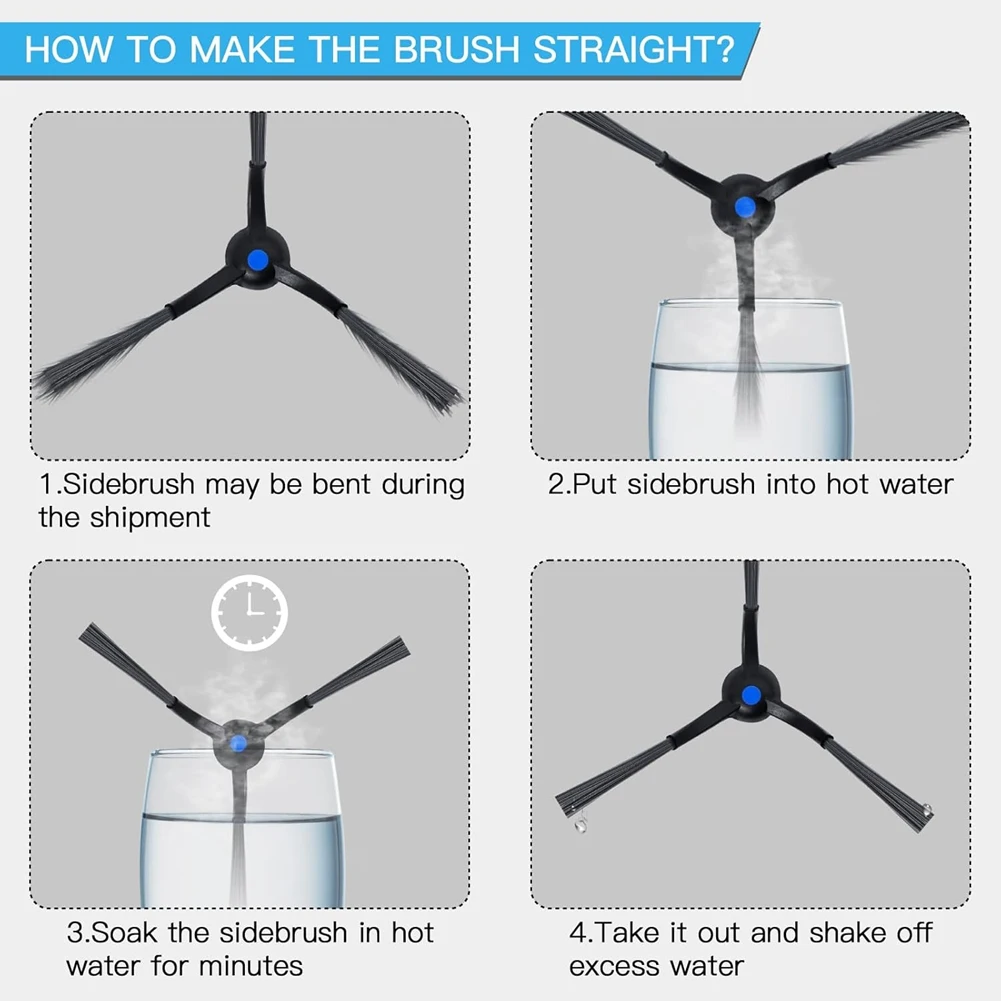 HOW TO MAKE THE BRUSH STRAIGHT?

1.Sidebrush may be bent during the shipment

2.Put sidebrush into hot water

3.Soak the sidebrush in hot water for minutes

4.Take it out and shake off excess water