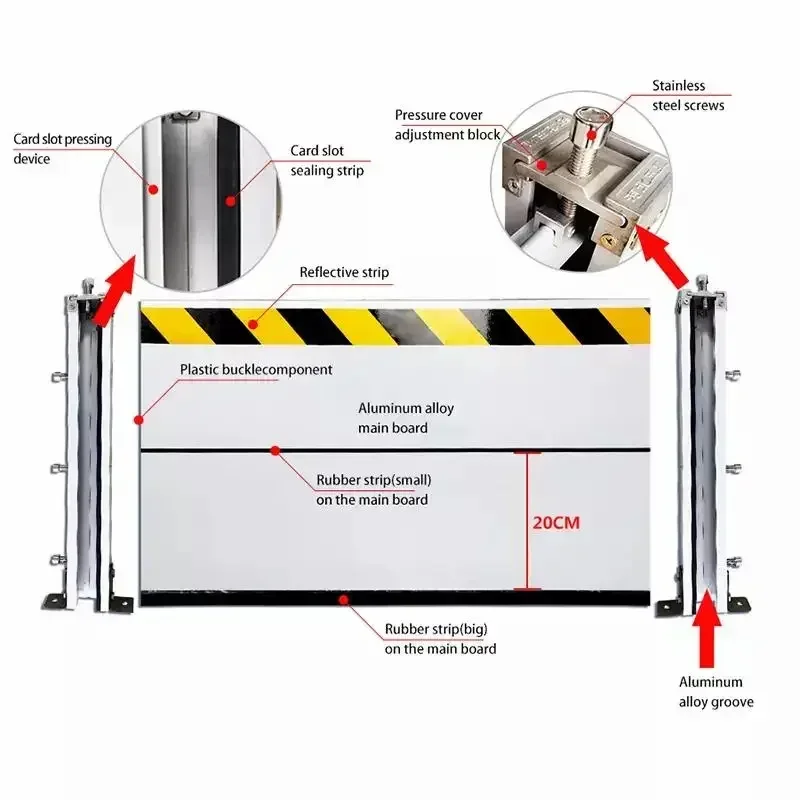 Card slot pressing device

Card slot sealing strip

Pressure cover adjustment block

Stainless steel screws

Reflective strip

Plastic bucklecomponent

Aluminum alloy main board

Rubber strip(small) on the main board

20CM

Rubber strip(big) on the main board

Aluminum alloy groove