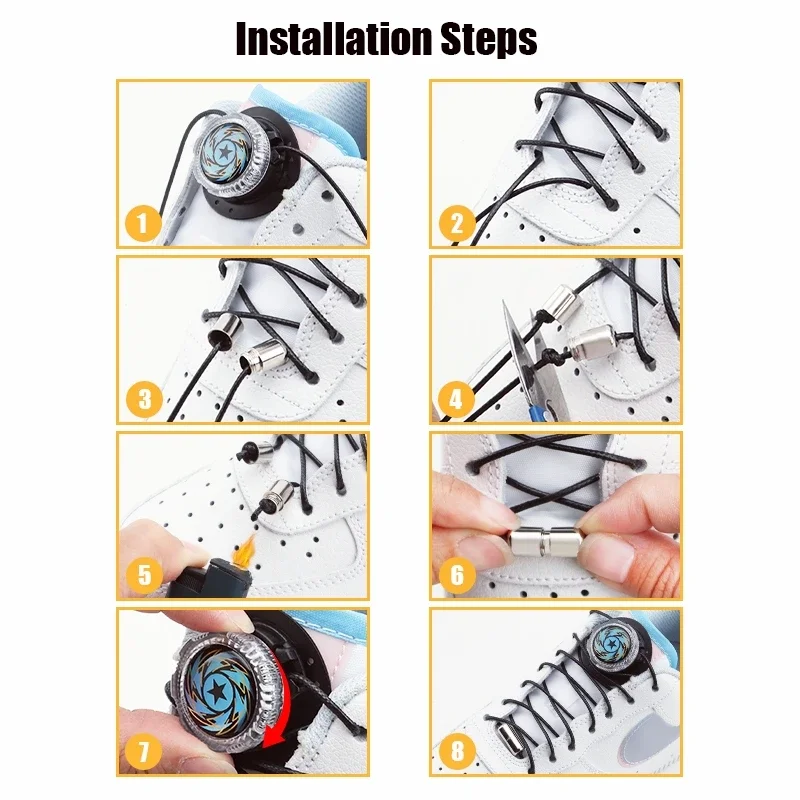 Installation Steps

1

2

3

4

5

6

7

8