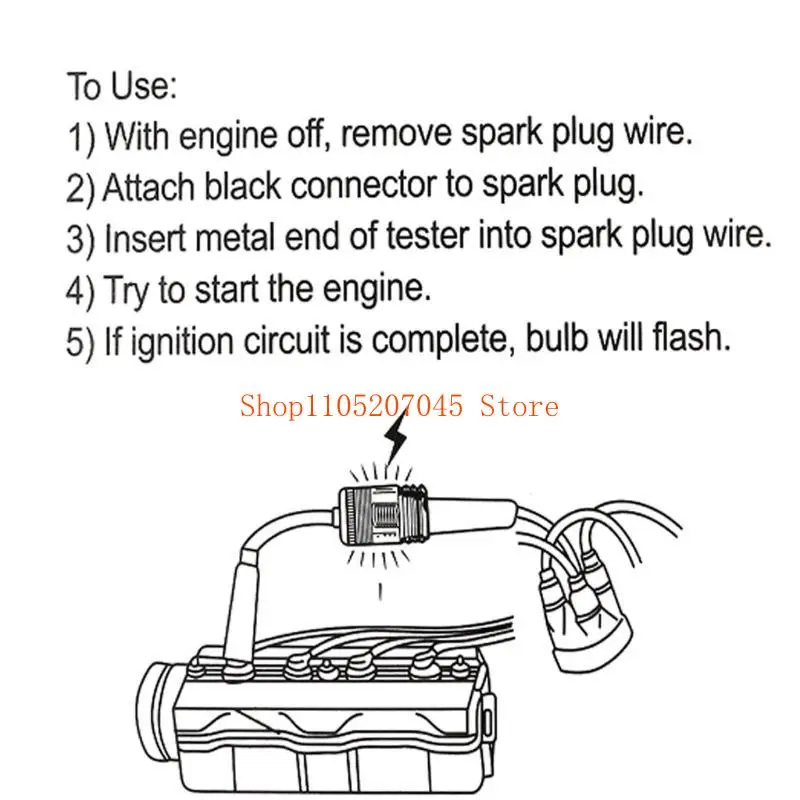 To Use:
1) With engine off, remove spark plug wire.
2) Attach black connector to spark plug.
3) Insert metal end of tester into spark plug wire.
4) Try to start the engine.
5) If ignition circuit is complete, bulb will flash.

Shop1105207045 Store