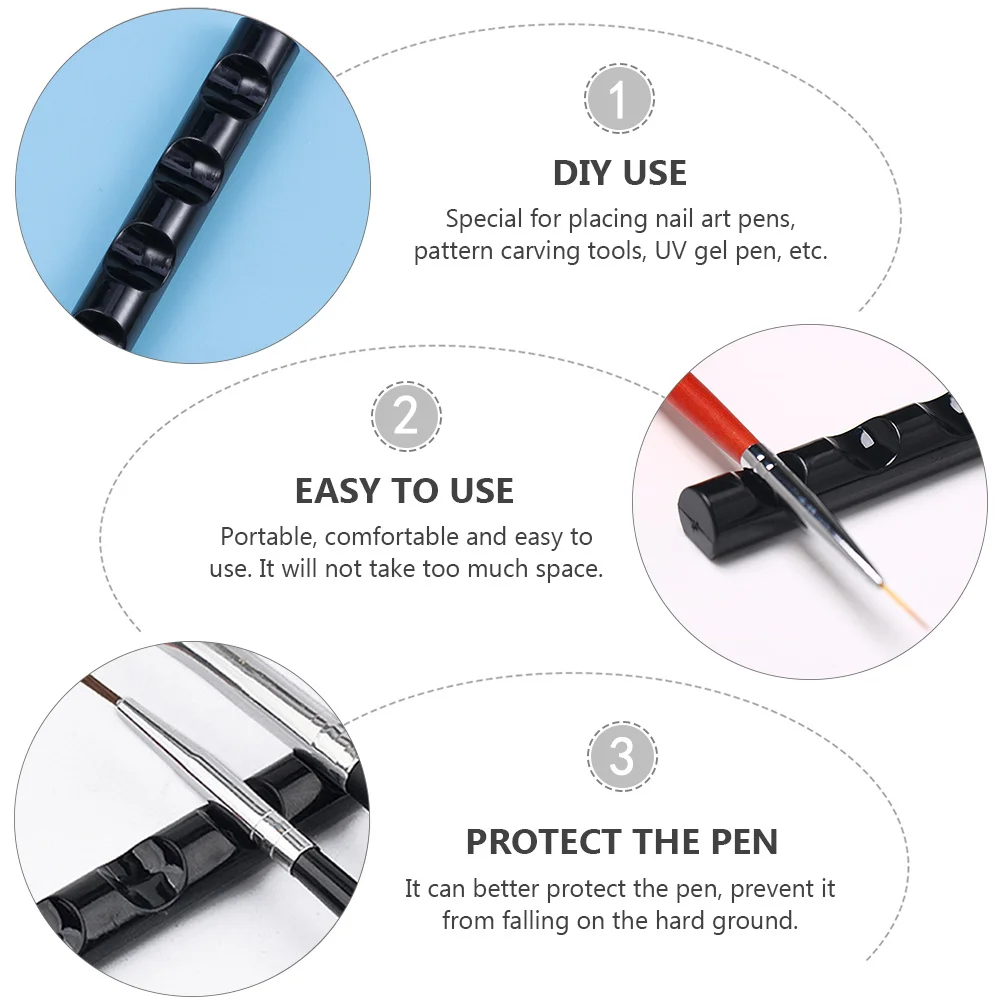 1

DIY USE

Special for placing nail art pens, pattern carving tools, UV gel pen, etc.

2

EASY TO USE

Portable, comfortable and easy to use. It will not take too much space.

3

PROTECT THE PEN

It can better protect the pen, prevent it from falling on the hard ground.