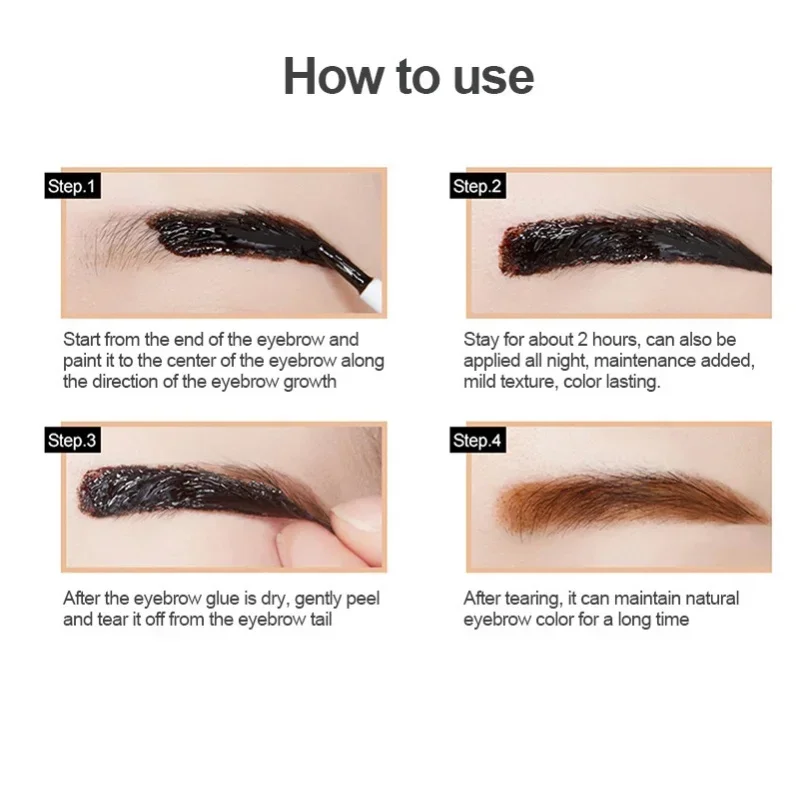 How to use

Step.1

Start from the end of the eyebrow and paint it to the center of the eyebrow along the direction of the eyebrow growth

Step.2

Stay for about 2 hours, can also be applied all night, maintenance added, mild texture, color lasting.

Step.3

After the eyebrow glue is dry, gently peel and tear it off from the eyebrow tail

Step.4

After tearing, it can maintain natural eyebrow color for a long time