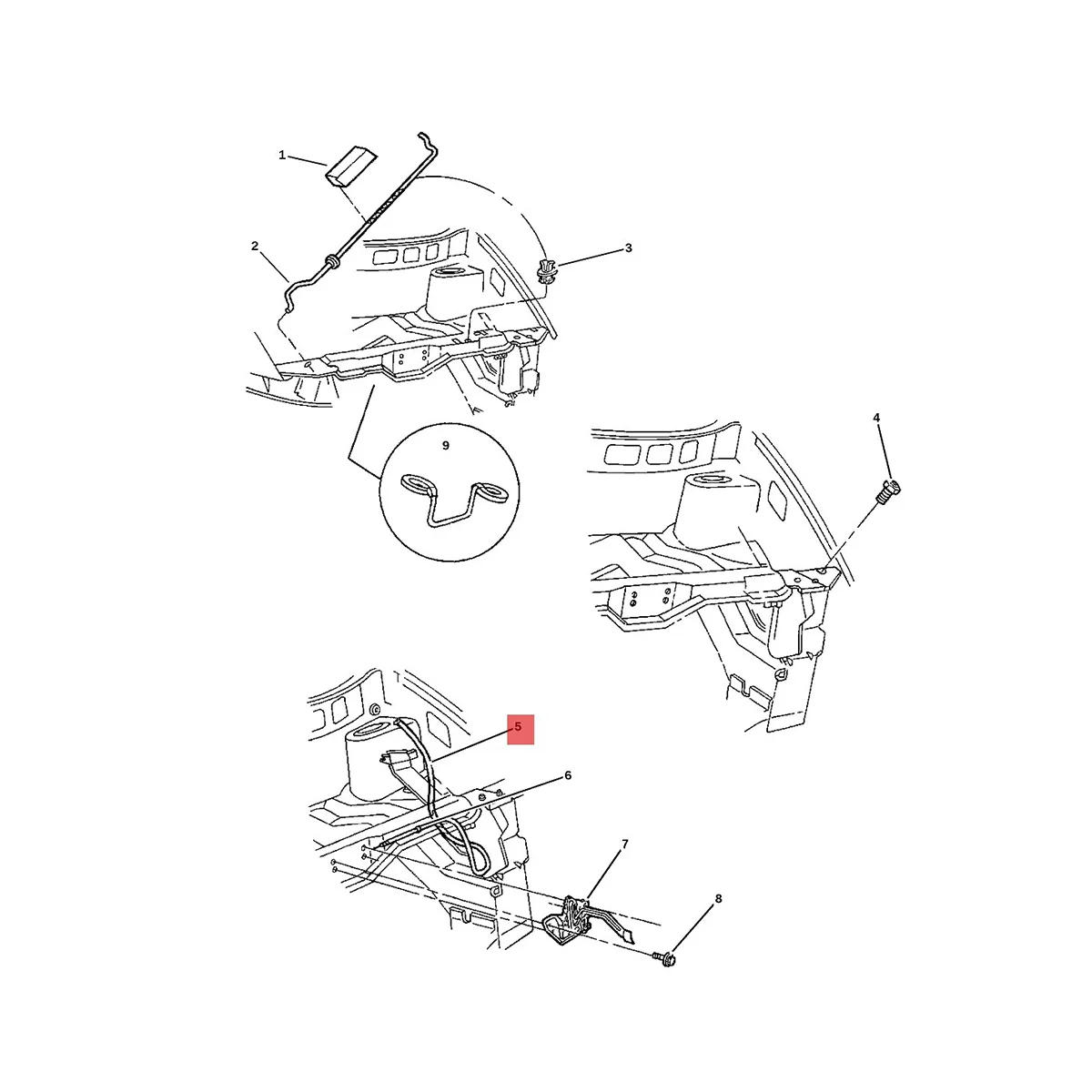 1
2
3
9
4
5
6
7
8