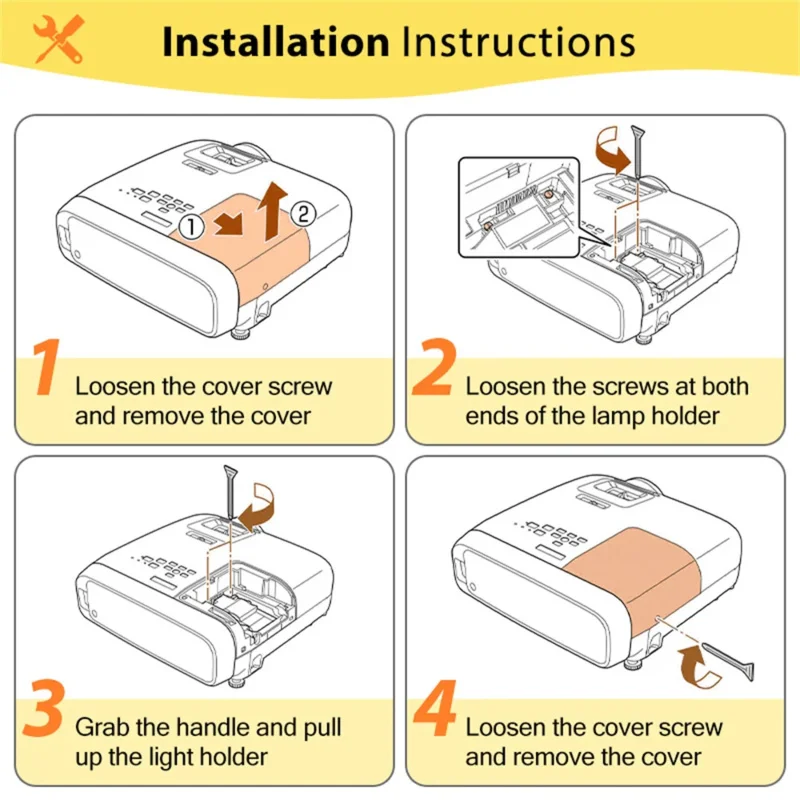 Installation Instructions

①

②

1 Loosen the cover screw and remove the cover

2 Loosen the screws at both ends of the lamp holder

3 Grab the handle and pull up the light holder

4 Loosen the cover screw and remove the cover