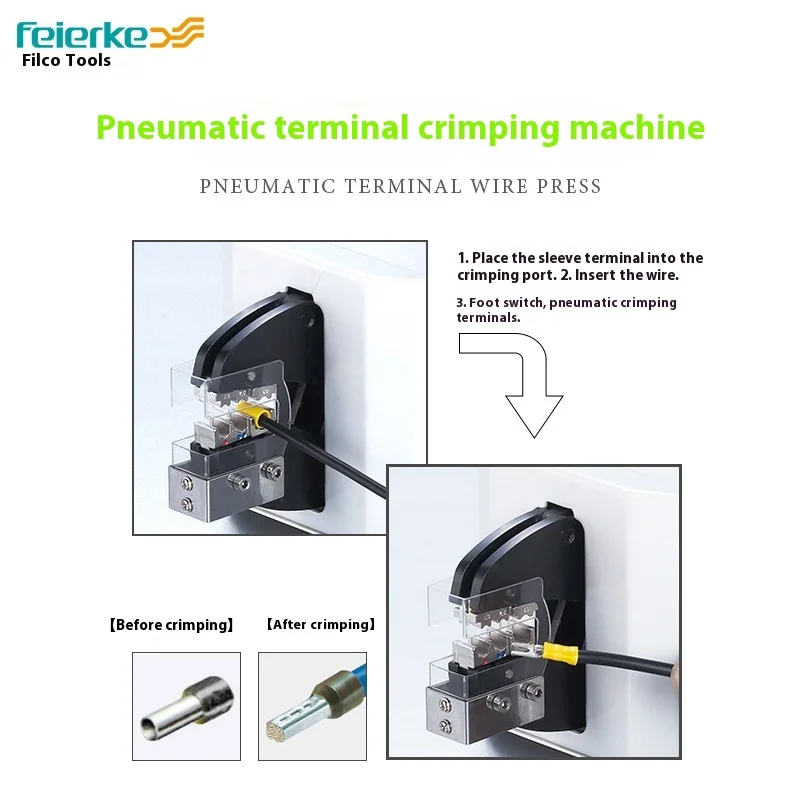 feierke
Filco Tools

Pneumatic terminal crimping machine

PNEUMATIC TERMINAL WIRE PRESS

1. Place the sleeve terminal into the crimping port. 2. Insert the wire.

3. Foot switch, pneumatic crimping terminals.

【Before crimping】 【After crimping】