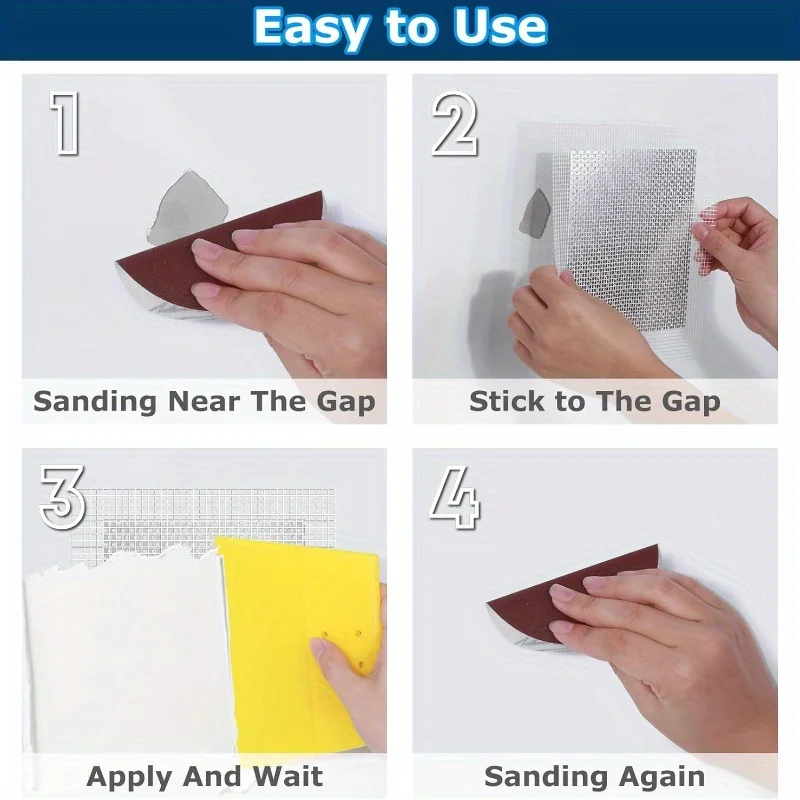 Easy to Use

1
Sanding Near The Gap

2
Stick to The Gap

3
Apply And Wait

4
Sanding Again