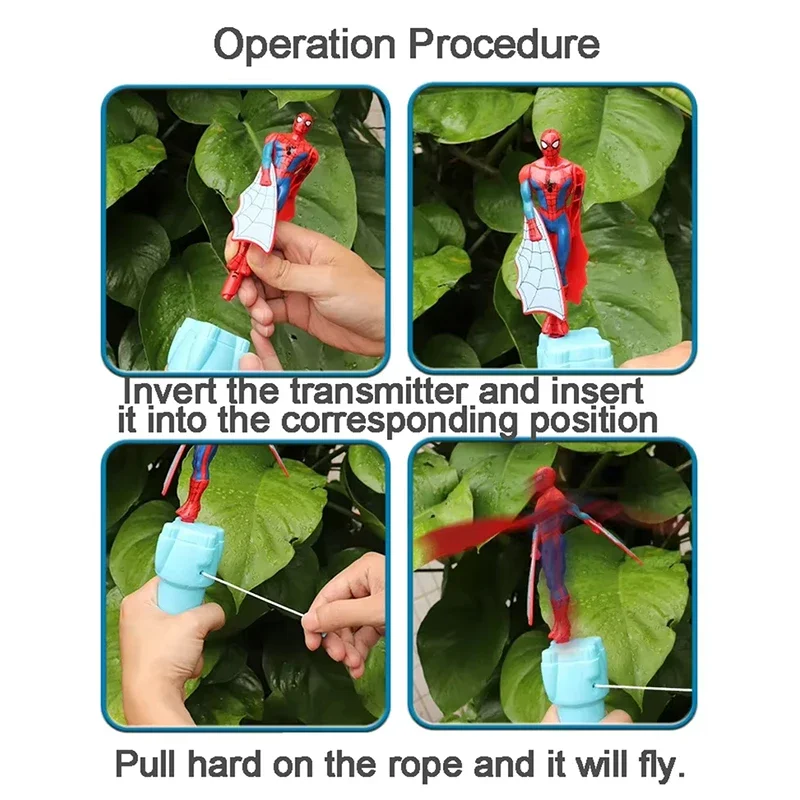 Operation Procedure

Invert the transmitter and insert it into the corresponding position

Pull hard on the rope and it will fly.