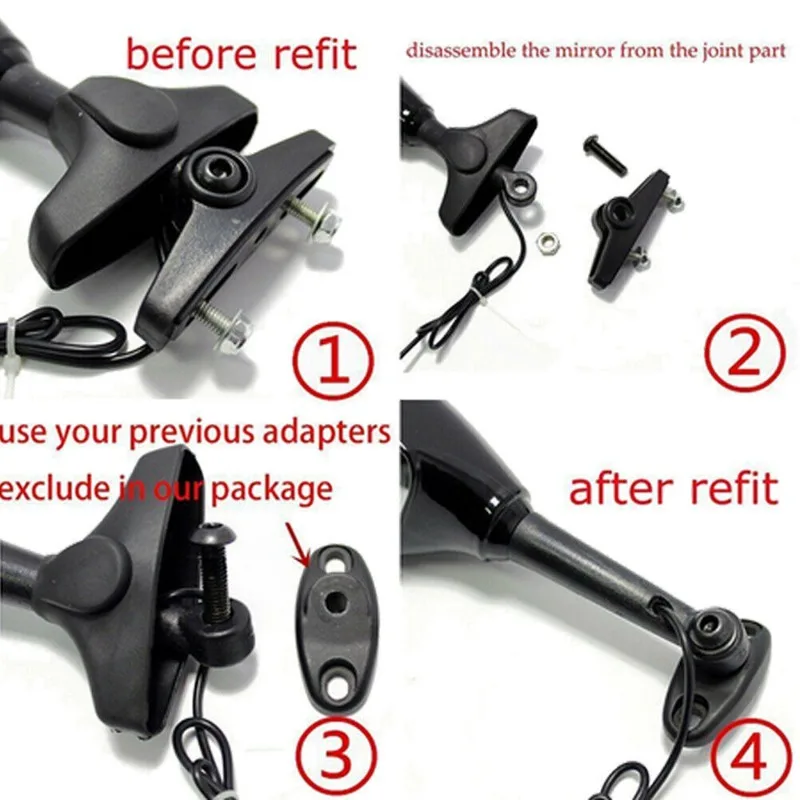 before refit

①

disassemble the mirror from the joint part

②

use your previous adapters
exclude in our package

③

after refit

④