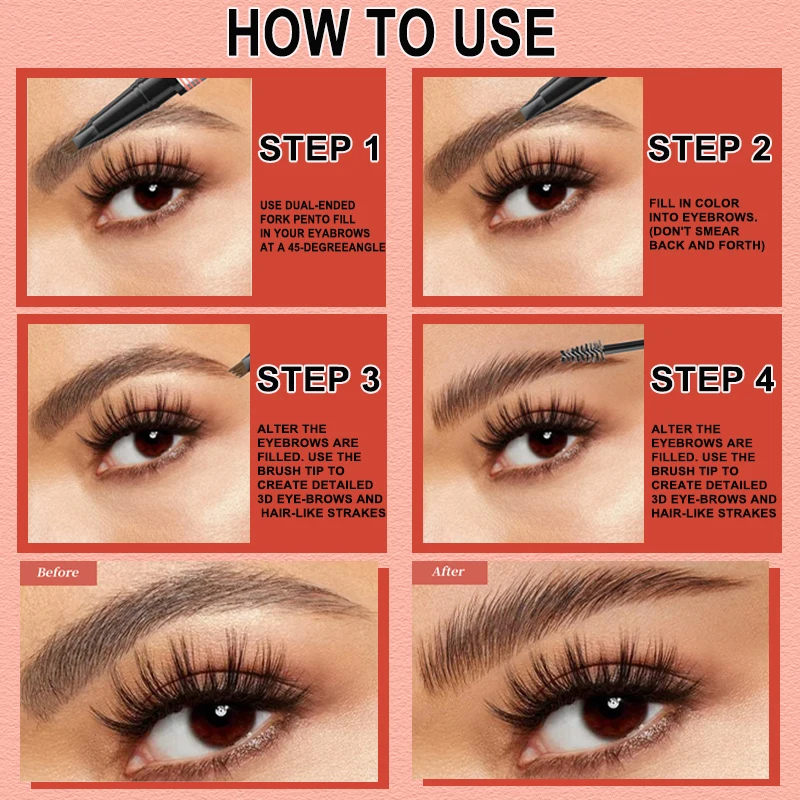 HOW TO USE

STEP 1

USE DUAL-ENDED FORK PENTO FILL IN YOUR EYABROWS AT A 45-DEGREEANGLE

STEP 2

FILL IN COLOR INTO EYEBROWS. (DON'T SMEAR BACK AND FORTH)

STEP 3

ALTER THE EYEBROWS ARE FILLED. USE THE BRUSH TIP TO CREATE DETAILED 3D EYE-BROWS AND HAIR-LIKE STRAKES

STEP 4

ALTER THE EYEBROWS ARE FILLED. USE THE BRUSH TIP TO CREATE DETAILED 3D EYE-BROWS AND HAIR-LIKE STRAKES

Before

After