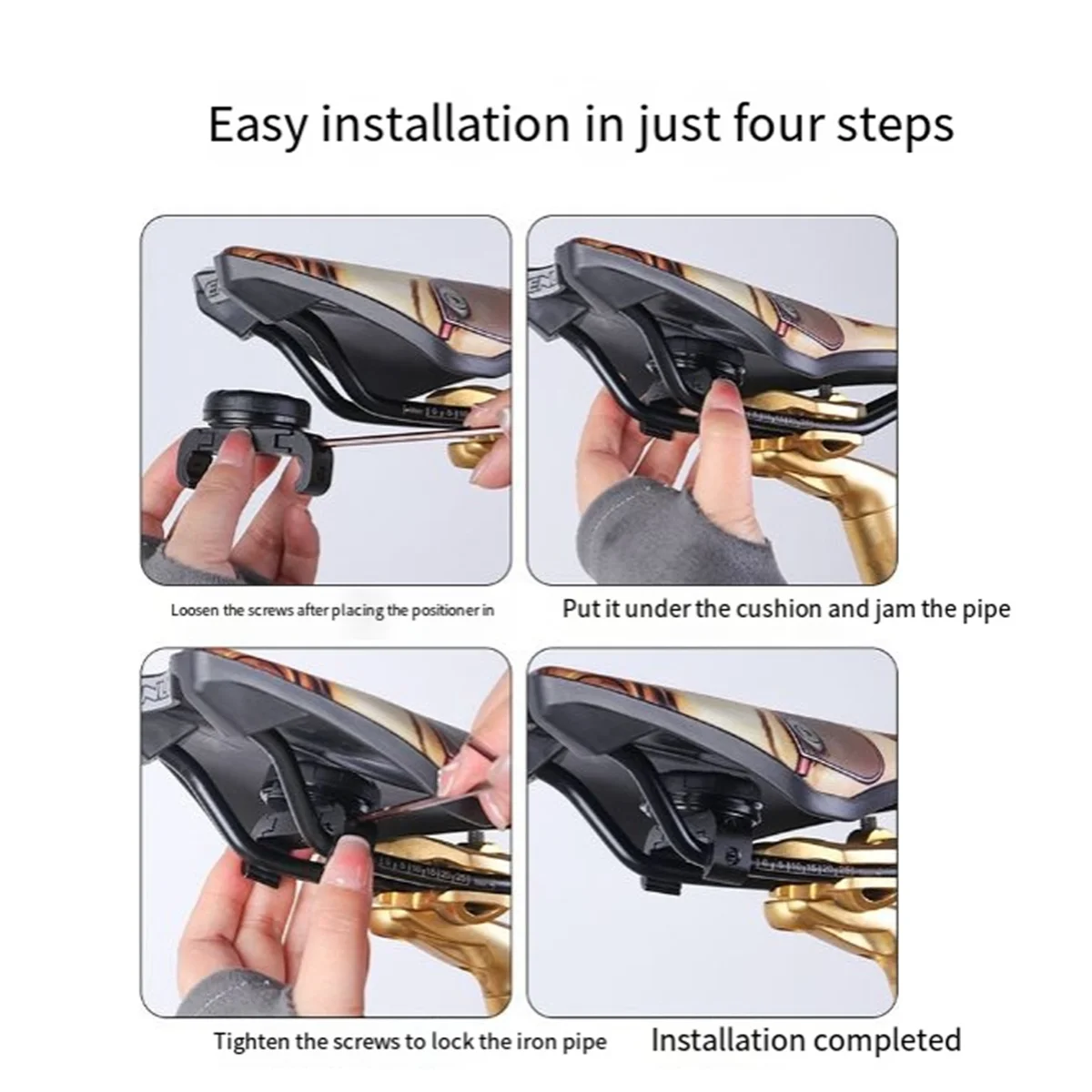 Easy installation in just four steps

Loosen the screws after placing the positioner in

Put it under the cushion and jam the pipe

Tighten the screws to lock the iron pipe

Installation completed