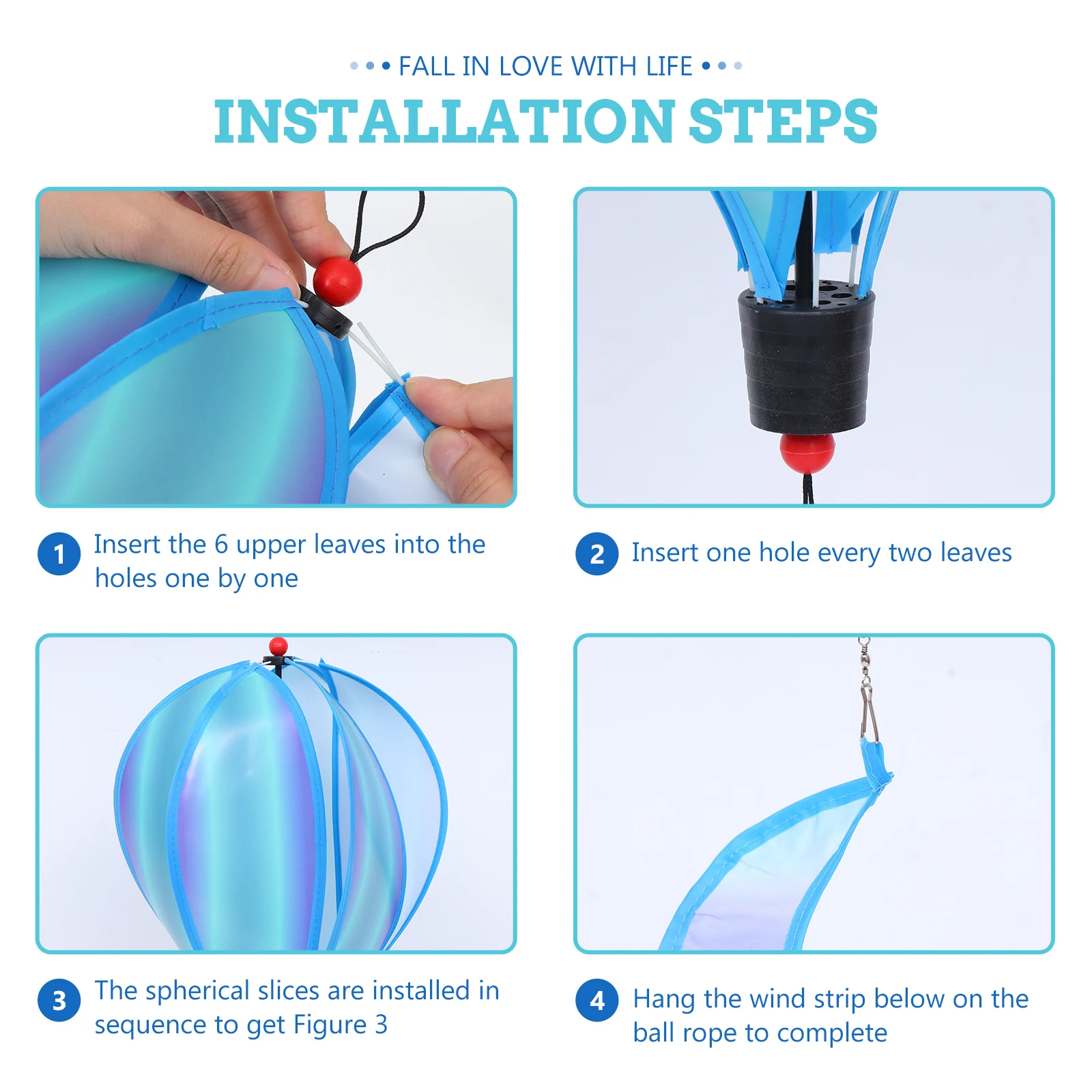 FALL IN LOVE WITH LIFE

INSTALLATION STEPS

1 Insert the 6 upper leaves into the holes one by one

2 Insert one hole every two leaves

3 The spherical slices are installed in sequence to get Figure 3

4 Hang the wind strip below on the ball rope to complete