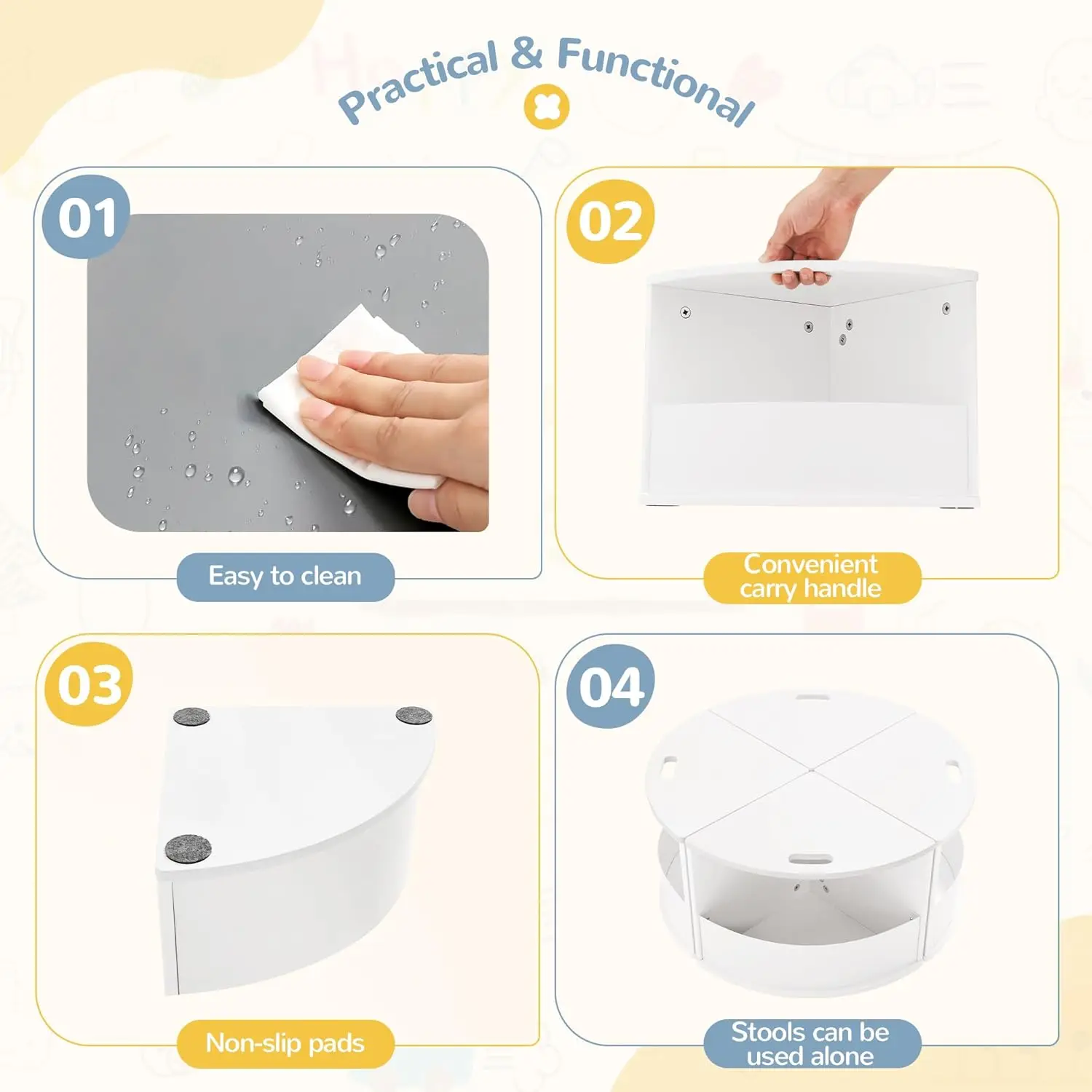 Practical & Functional

01

Easy to clean

02

Convenient carry handle

03

Non-slip pads

04

Stools can be used alone