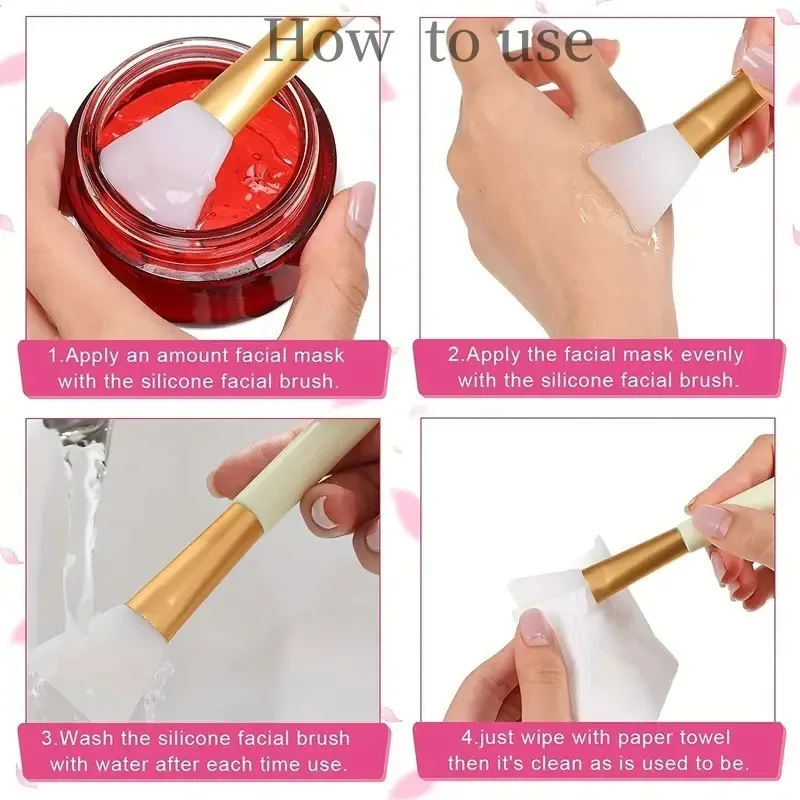 How to use

1.Apply an amount facial mask with the silicone facial brush.

2.Apply the facial mask evenly with the silicone facial brush.

3.Wash the silicone facial brush with water after each time use.

4.just wipe with paper towel then it's clean as is used to be.