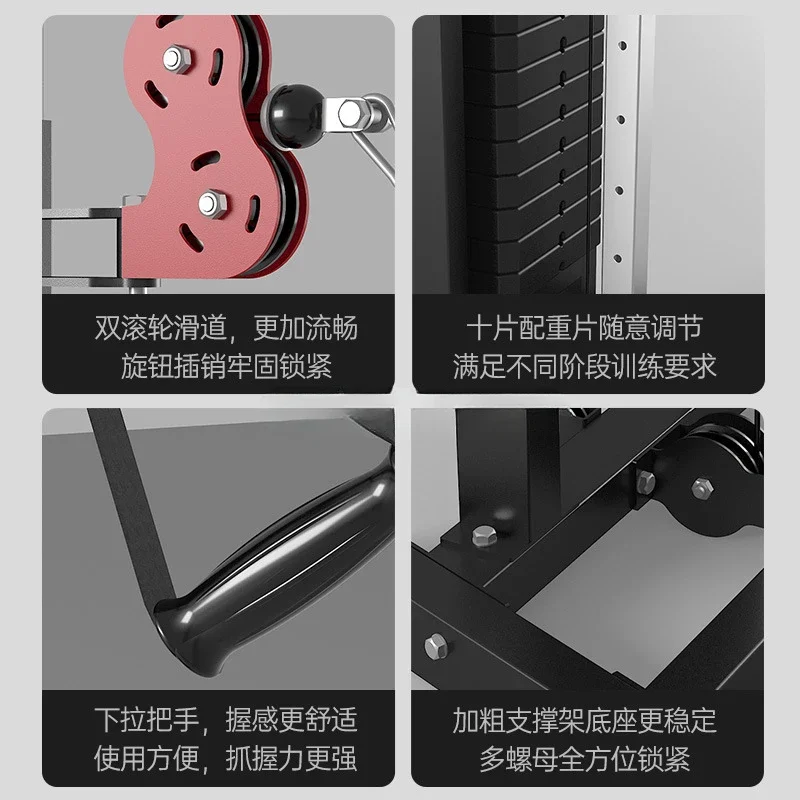 双滚轮滑道，更加流畅
旋钮插销牢固锁紧

十片配重片随意调节
满足不同阶段训练要求

下拉把手，握感更舒适
使用方便，抓握力更强

加粗支撑架底座更稳定
多螺母全方位锁紧