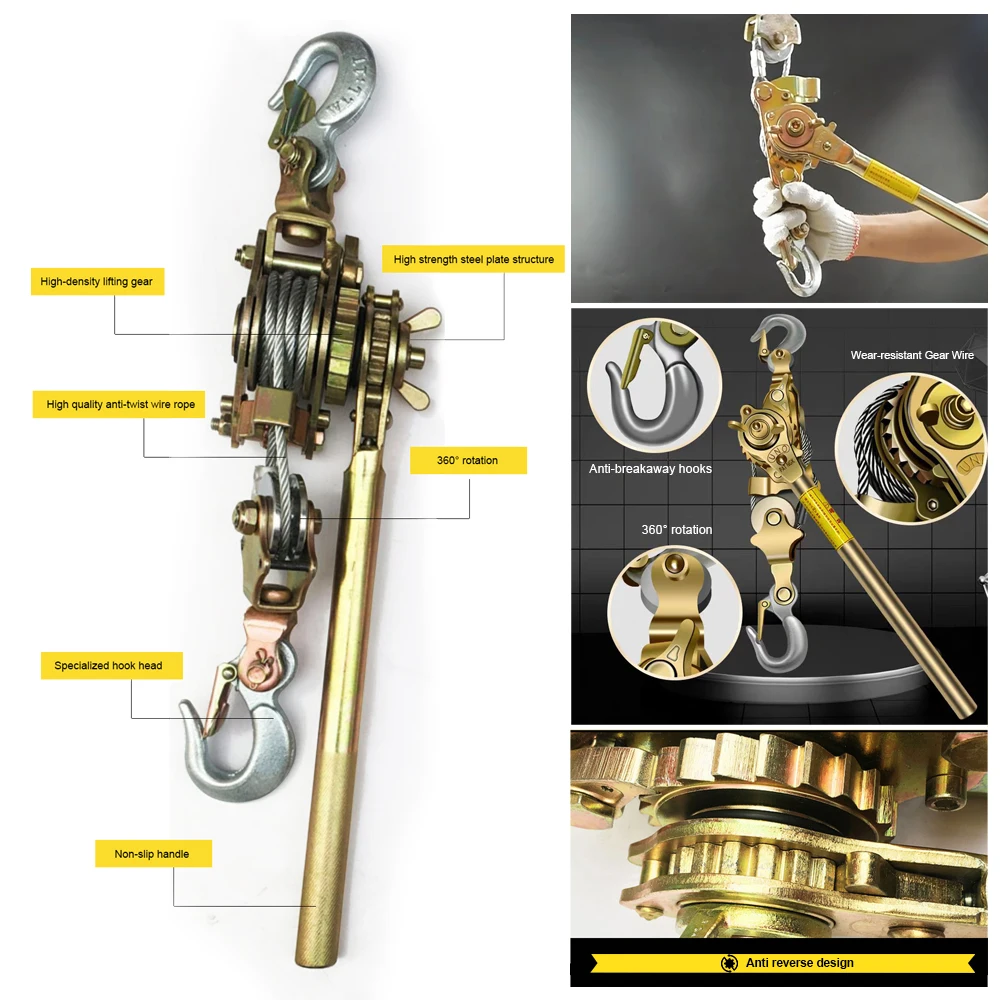 High-density lifting gear

High strength steel plate structure

High quality anti-twist wire rope

360° rotation

Specialized hook head

Non-slip handle

Wear-resistant Gear Wire

Anti-breakaway hooks

360° rotation

Anti reverse design