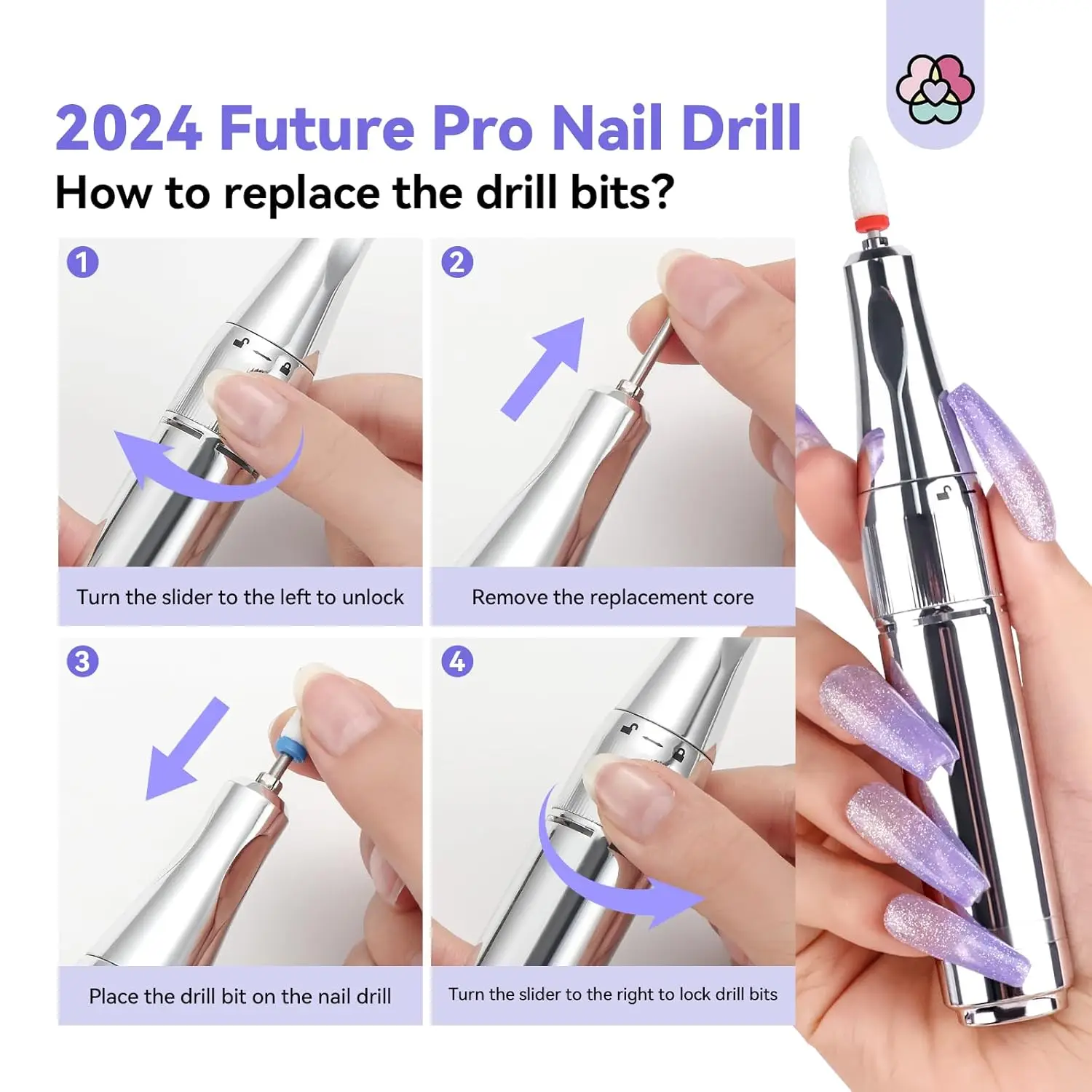 2024 Future Pro Nail Drill

How to replace the drill bits?

1

Turn the slider to the left to unlock

2

Remove the replacement core

3

Place the drill bit on the nail drill

4

Turn the slider to the right to lock drill bits