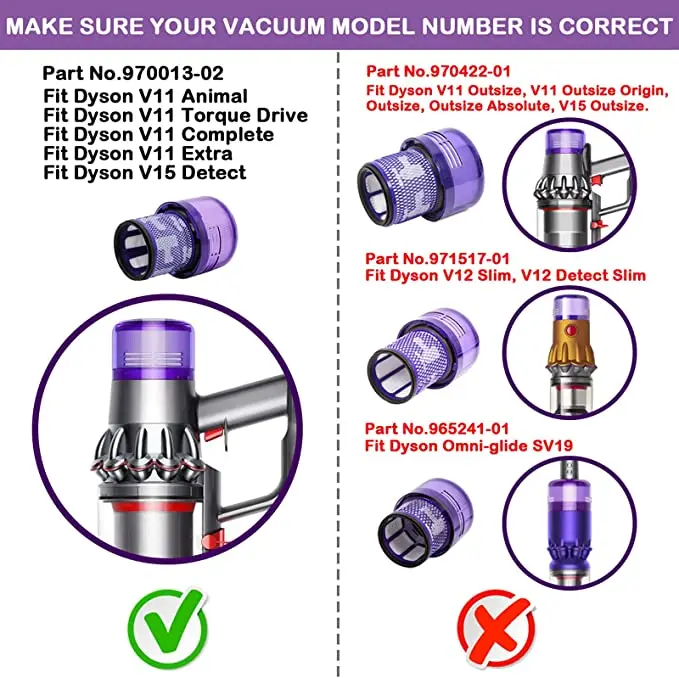 MAKE SURE YOUR VACUUM MODEL NUMBER IS CORRECT

Part No.970013-02
Fit Dyson V11 Animal
Fit Dyson V11 Torque Drive
Fit Dyson V11 Complete
Fit Dyson V11 Extra
Fit Dyson V15 Detect

Part No.970422-01
Fit Dyson V11 Outsize, V11 Outsize Origin, Outsize, Outsize Absolute, V15 Outsize.

Part No.971517-01
Fit Dyson V12 Slim, V12 Detect Slim

Part No.965241-01
Fit Dyson Omni-glide SV19