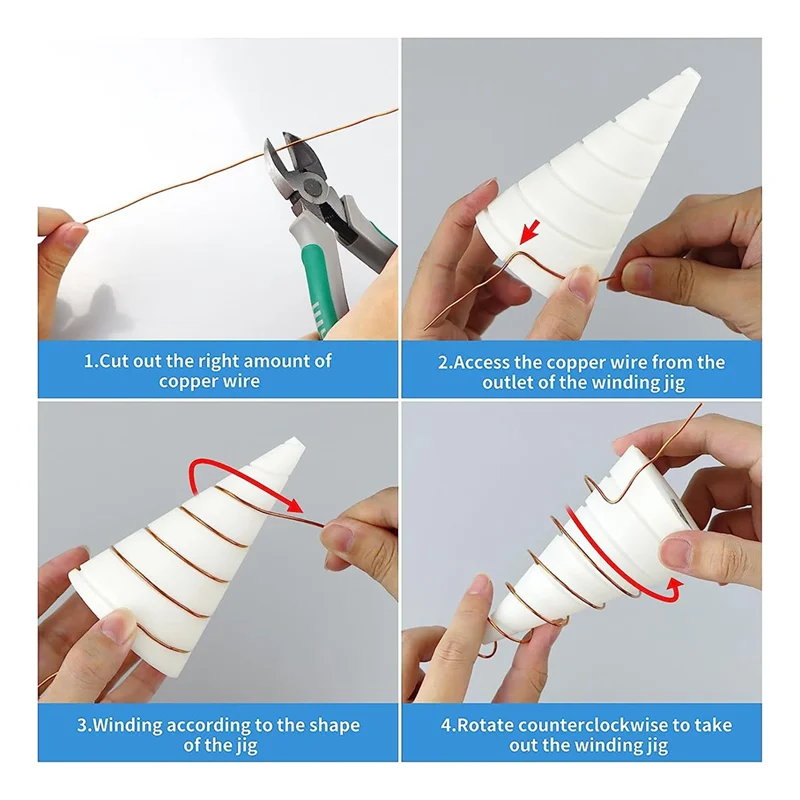 1.Cut out the right amount of copper wire

2.Access the copper wire from the outlet of the winding jig

3.Winding according to the shape of the jig

4.Rotate counterclockwise to take out the winding jig