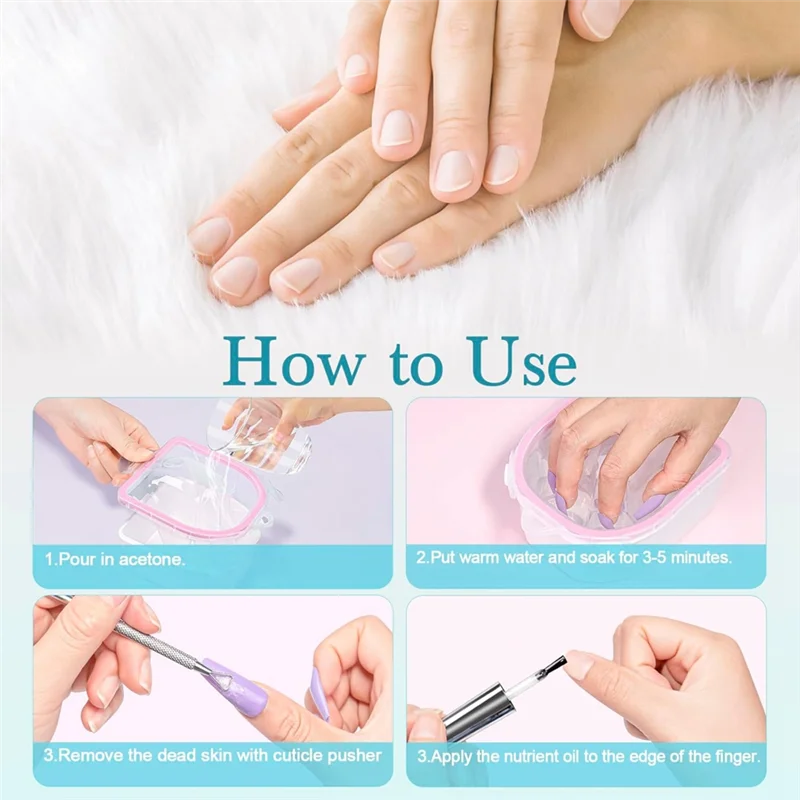 How to Use

1.Pour in acetone.

2.Put warm water and soak for 3-5 minutes.

3.Remove the dead skin with cuticle pusher

3.Apply the nutrient oil to the edge of the finger.