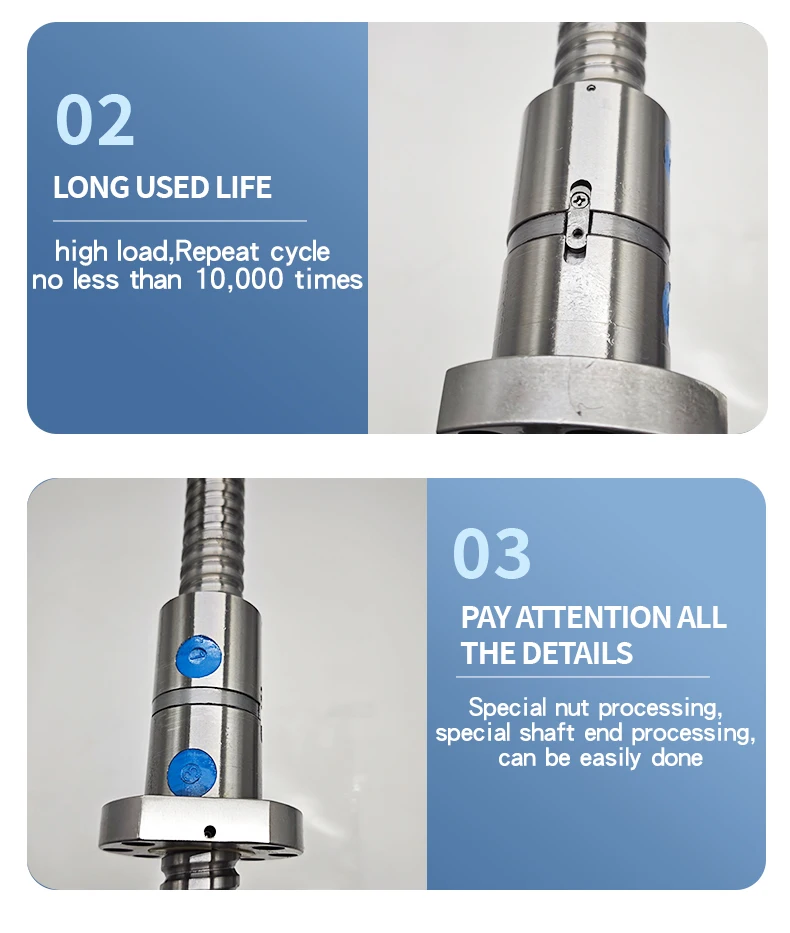 02

LONG USED LIFE

high load,Repeat cycle no less than 10,000 times

03

PAY ATTENTION ALL THE DETAILS

Special nut processing, special shaft end processing, can be easily done