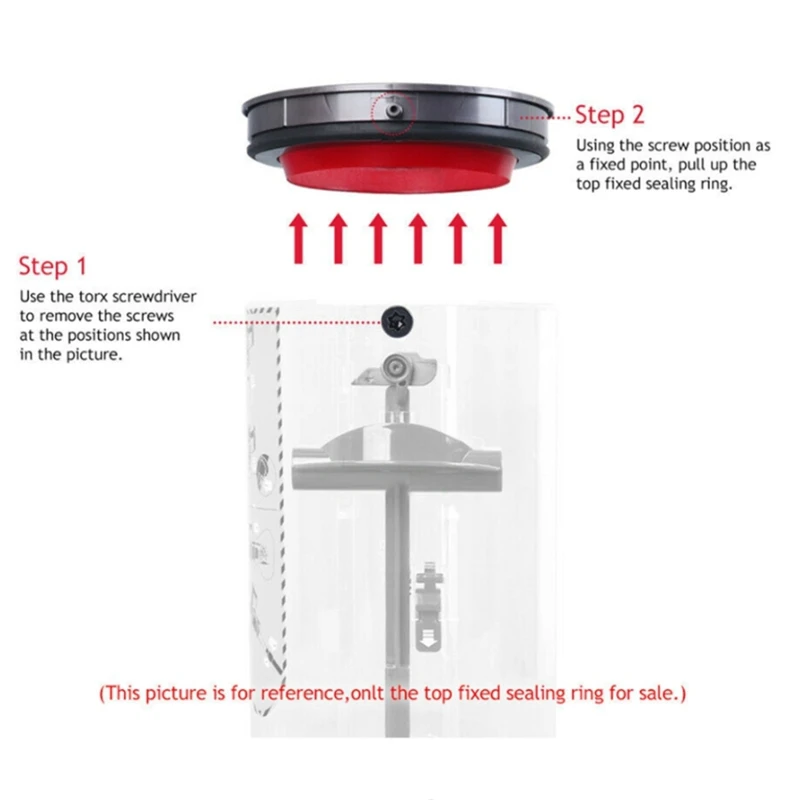 Step 2
Using the screw position as a fixed point, pull up the top fixed sealing ring.

Step 1
Use the torx screwdriver to remove the screws at the positions shown in the picture.

(This picture is for reference,onlt the top fixed sealing ring for sale.)