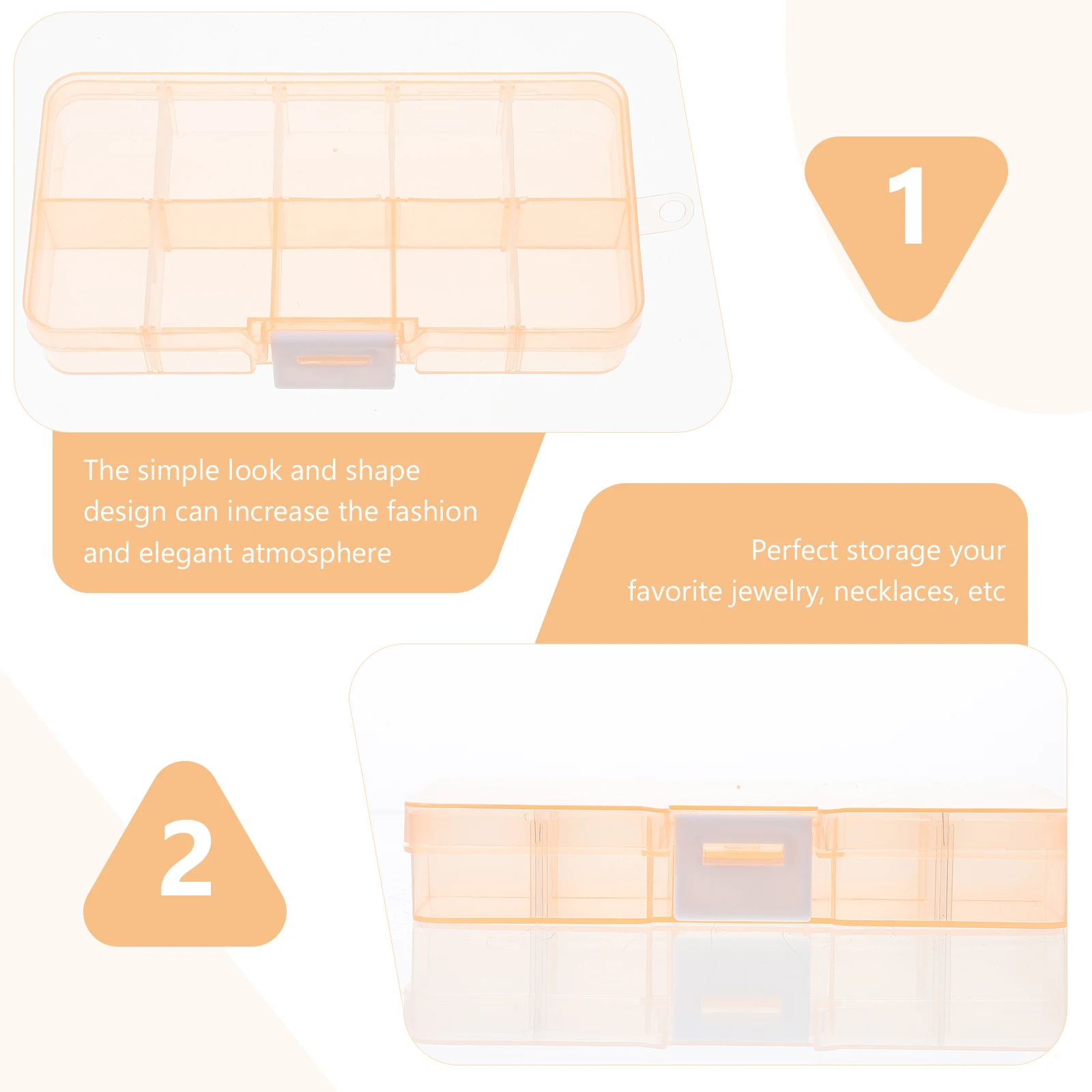 1

The simple look and shape design can increase the fashion and elegant atmosphere

Perfect storage your favorite jewelry, necklaces, etc

2