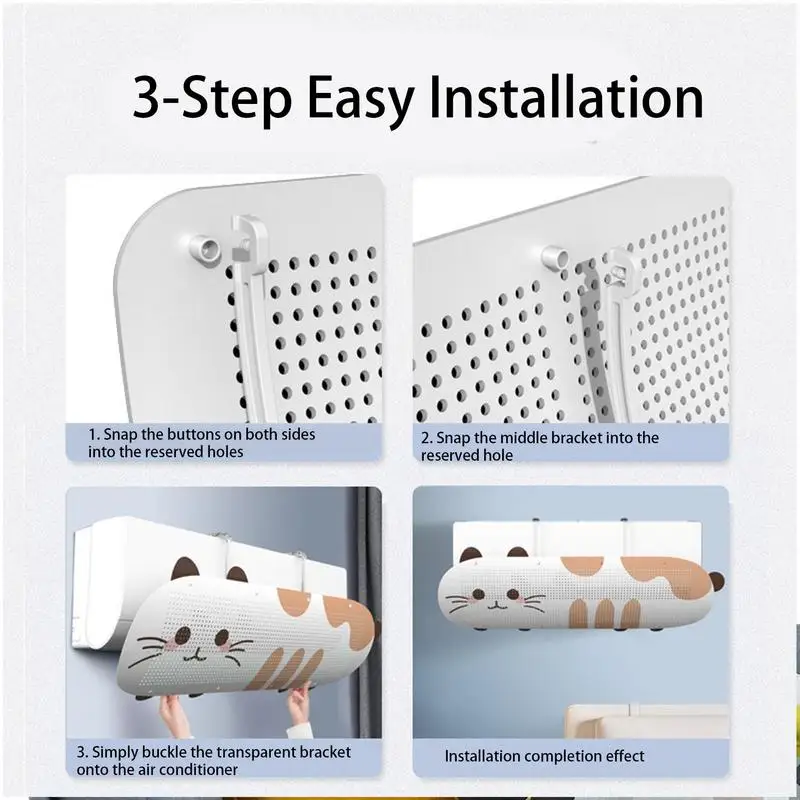 3-Step Easy Installation

1. Snap the buttons on both sides into the reserved holes

2. Snap the middle bracket into the reserved hole

3. Simply buckle the transparent bracket onto the air conditioner

Installation completion effect