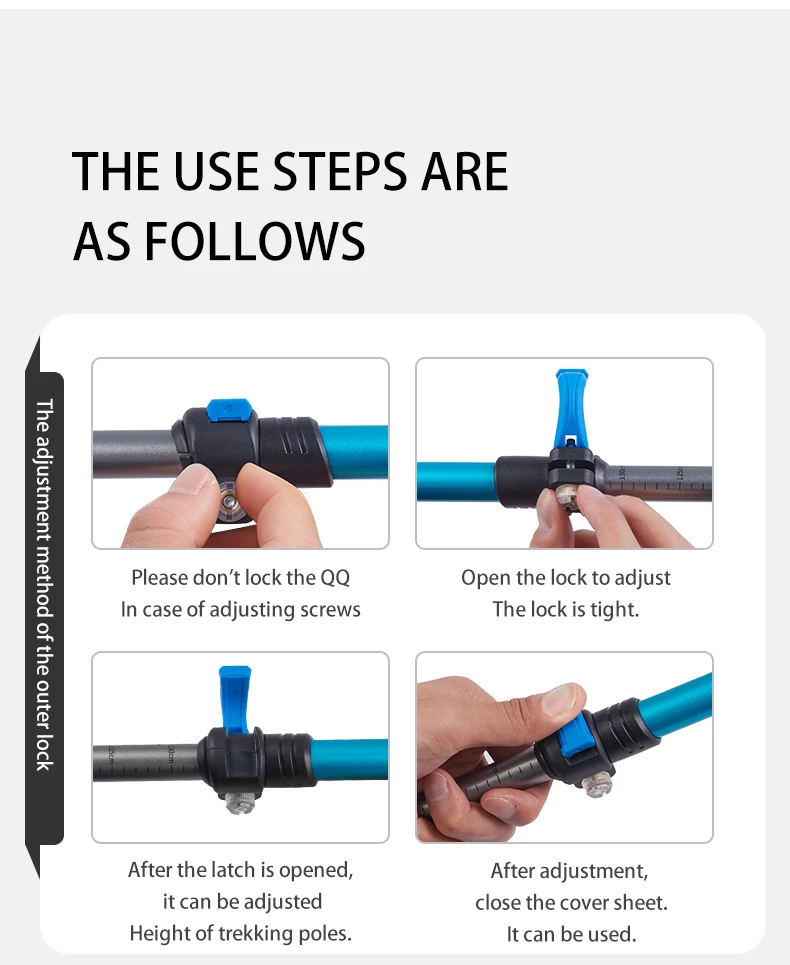 THE USE STEPS ARE AS FOLLOWS

The adjustment method of the outer lock

Please don't lock the QQ
In case of adjusting screws

Open the lock to adjust
The lock is tight.

After the latch is opened,
it can be adjusted
Height of trekking poles.

After adjustment,
close the cover sheet.
It can be used.