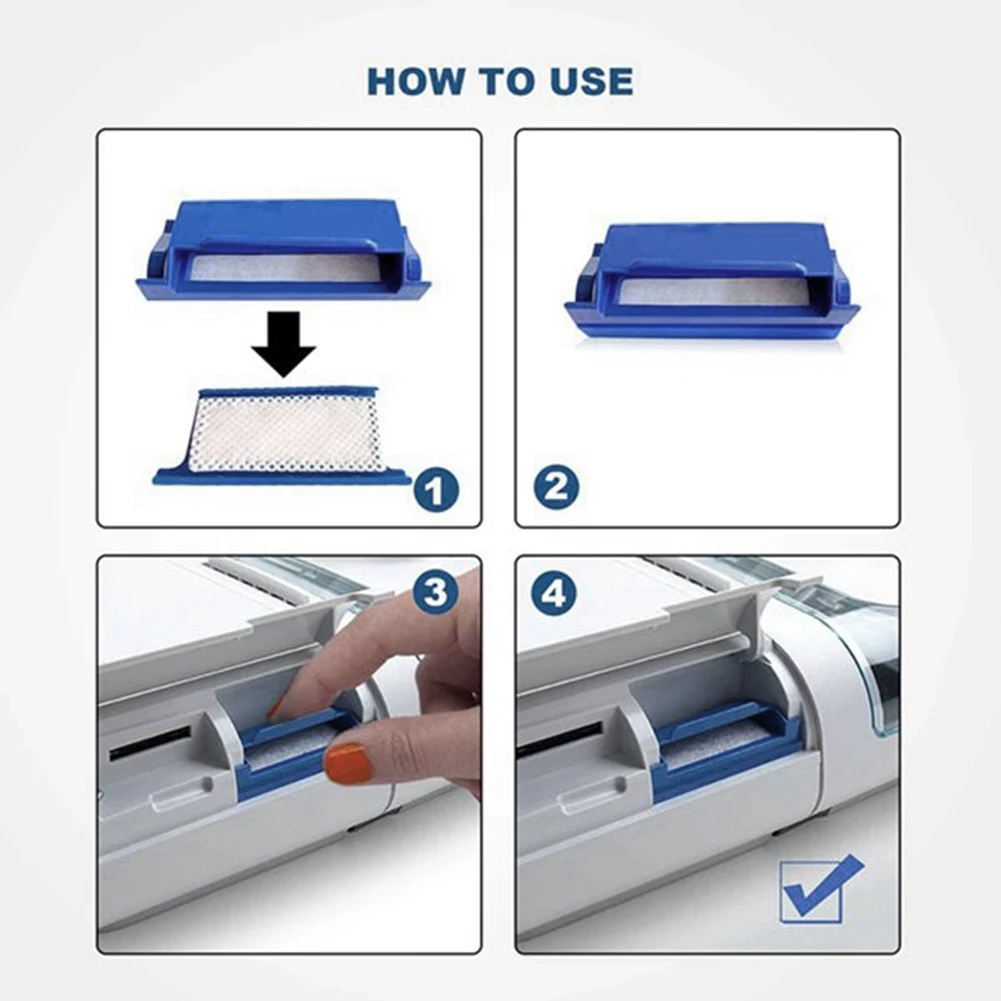 HOW TO USE

1

2

3

4