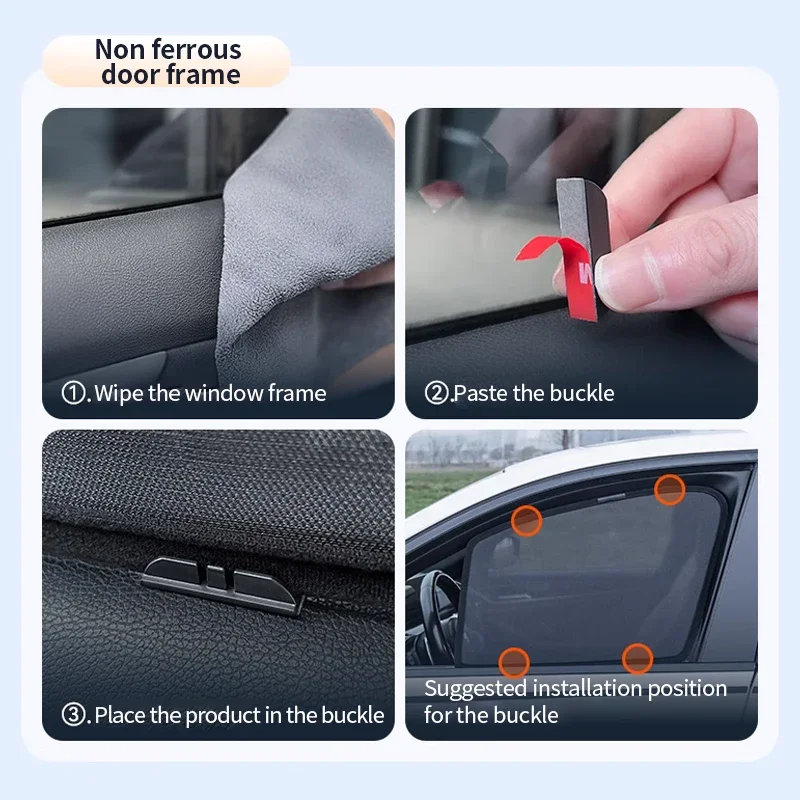 Non ferrous door frame

①. Wipe the window frame

②.Paste the buckle

③. Place the product in the buckle

Suggested installation position for the buckle