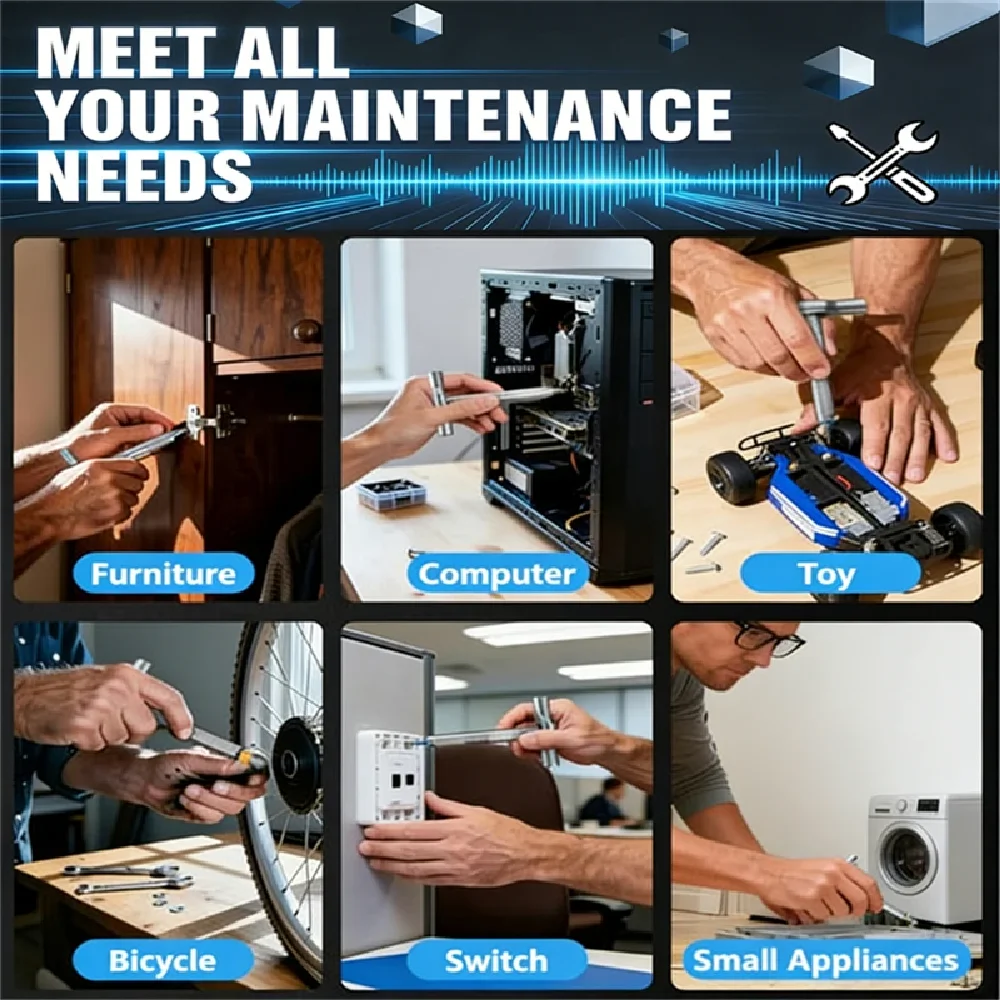 MEET ALL YOUR MAINTENANCE NEEDS

Furniture

Computer

Toy

Bicycle

Switch

Small Appliances