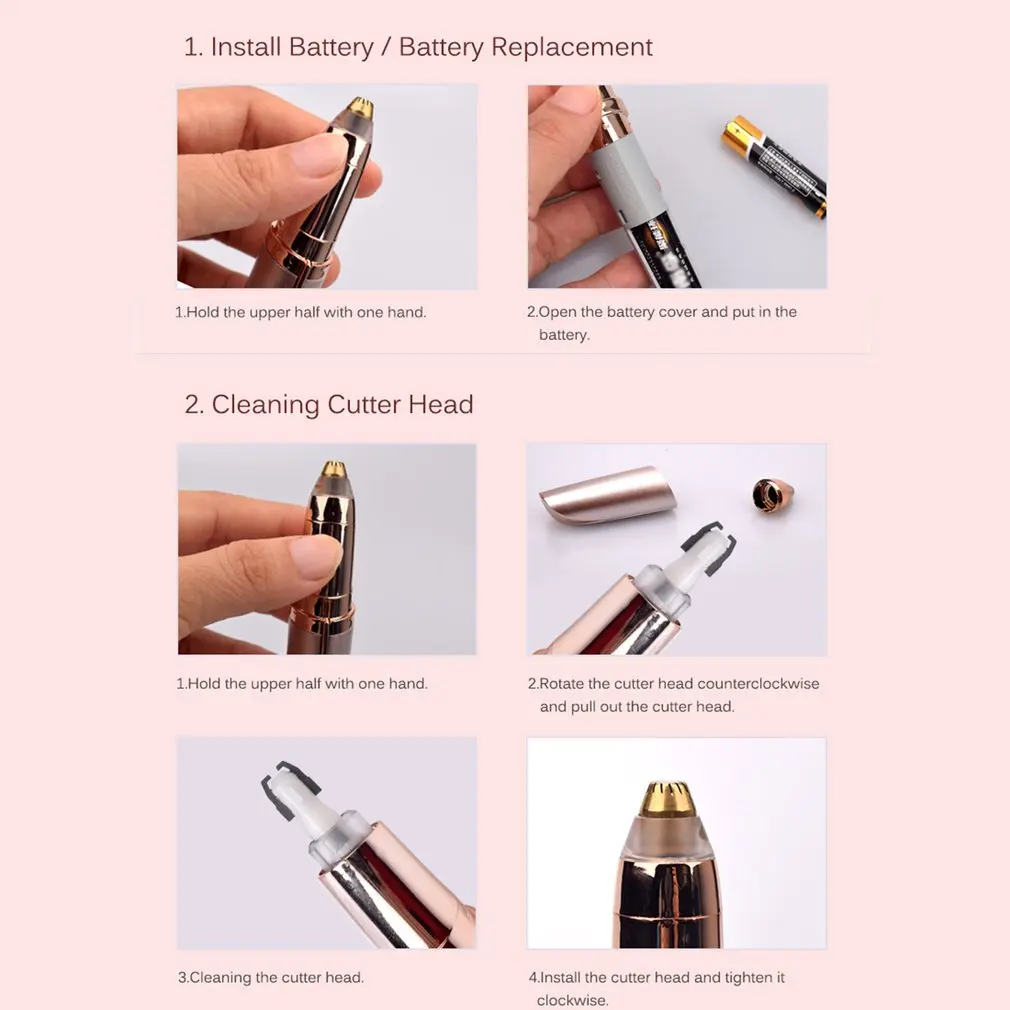 1. Install Battery / Battery Replacement

1.Hold the upper half with one hand.

2.Open the battery cover and put in the battery.

2. Cleaning Cutter Head

1.Hold the upper half with one hand.

2.Rotate the cutter head counterclockwise and pull out the cutter head.

3.Cleaning the cutter head.

4.Install the cutter head and tighten it clockwise.