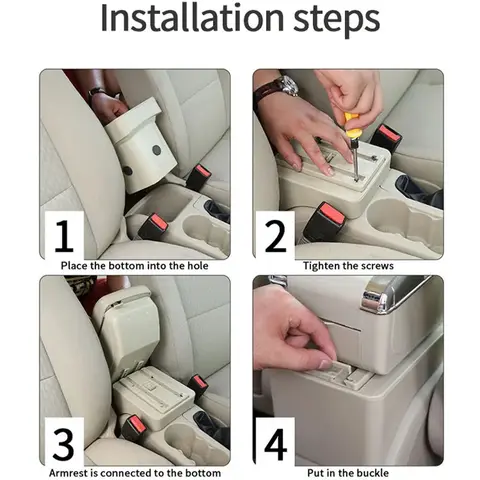 Installation steps

1
Place the bottom into the hole

2
Tighten the screws

3
Armrest is connected to the bottom

4
Put in the buckle