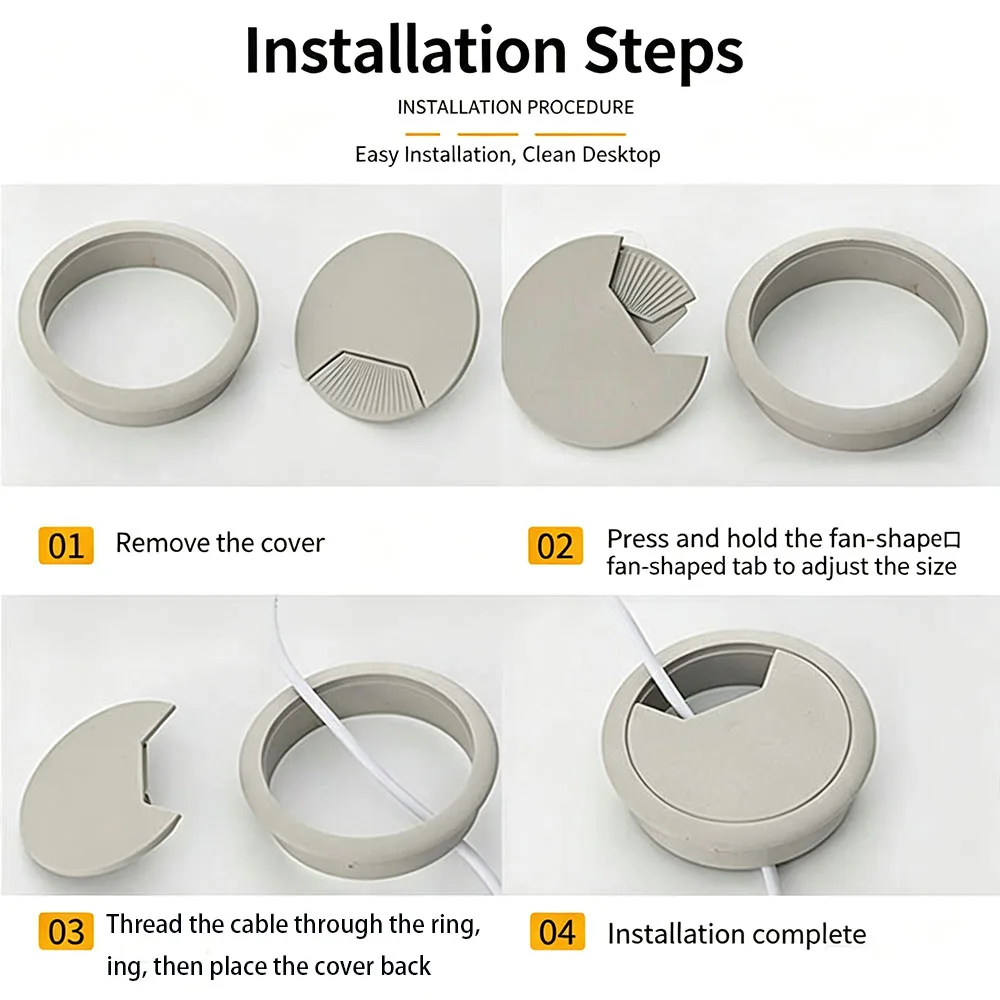 Installation Steps

INSTALLATION PROCEDURE

Easy Installation, Clean Desktop

01 Remove the cover

02 Press and hold the fan-shape□ fan-shaped tab to adjust the size

03 Thread the cable through the ring, ing, then place the cover back

04 Installation complete