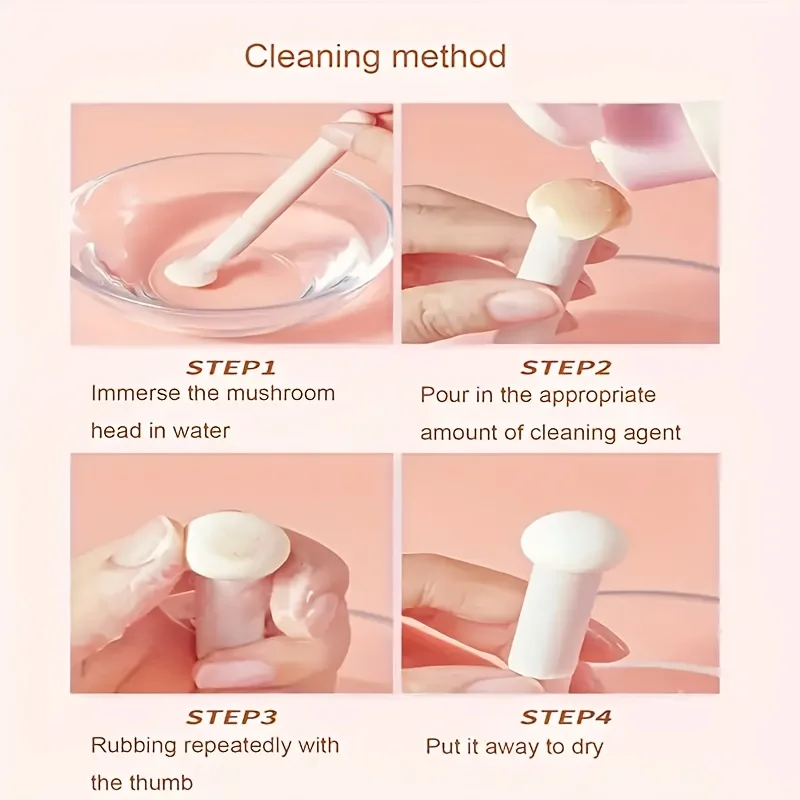 Cleaning method

STEP1
Immerse the mushroom head in water

STEP2
Pour in the appropriate amount of cleaning agent

STEP3
Rubbing repeatedly with the thumb

STEP4
Put it away to dry