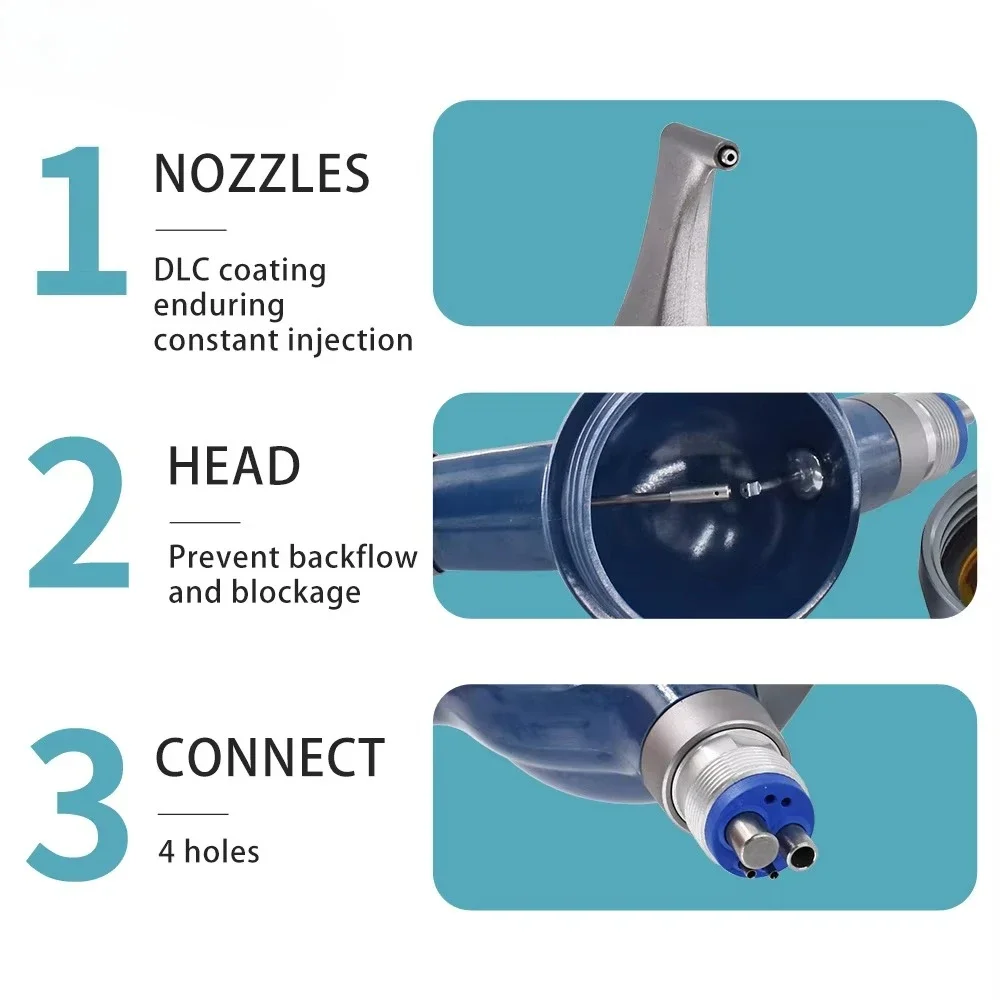 1 NOZZLES

DLC coating enduring constant injection

2 HEAD

Prevent backflow and blockage

3 CONNECT

4 holes