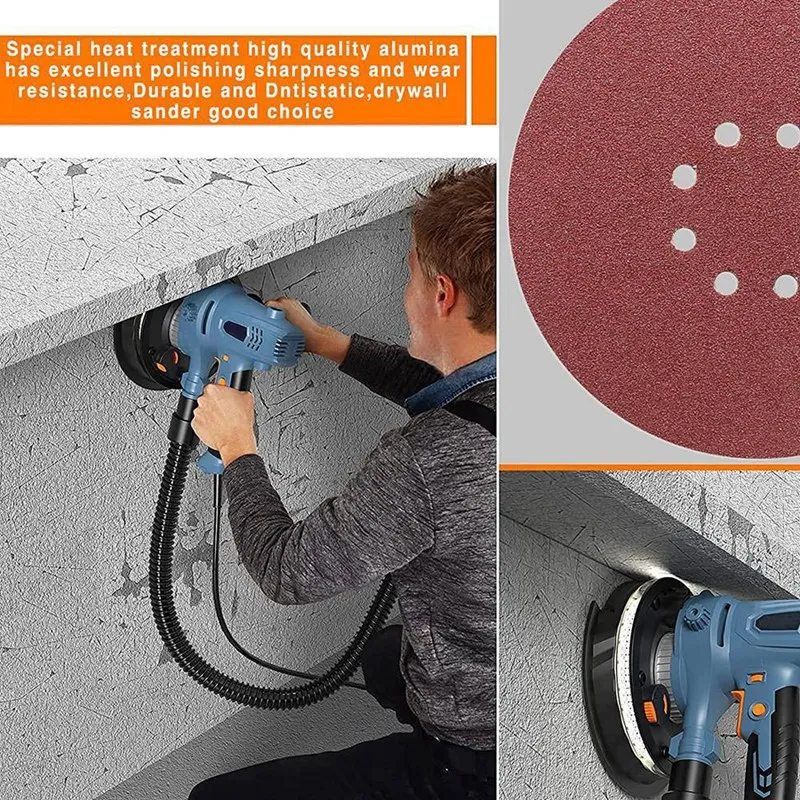 Special heat treatment high quality alumina has excellent polishing sharpness and wear resistance,Durable and Dntistatic,drywall sander good choice