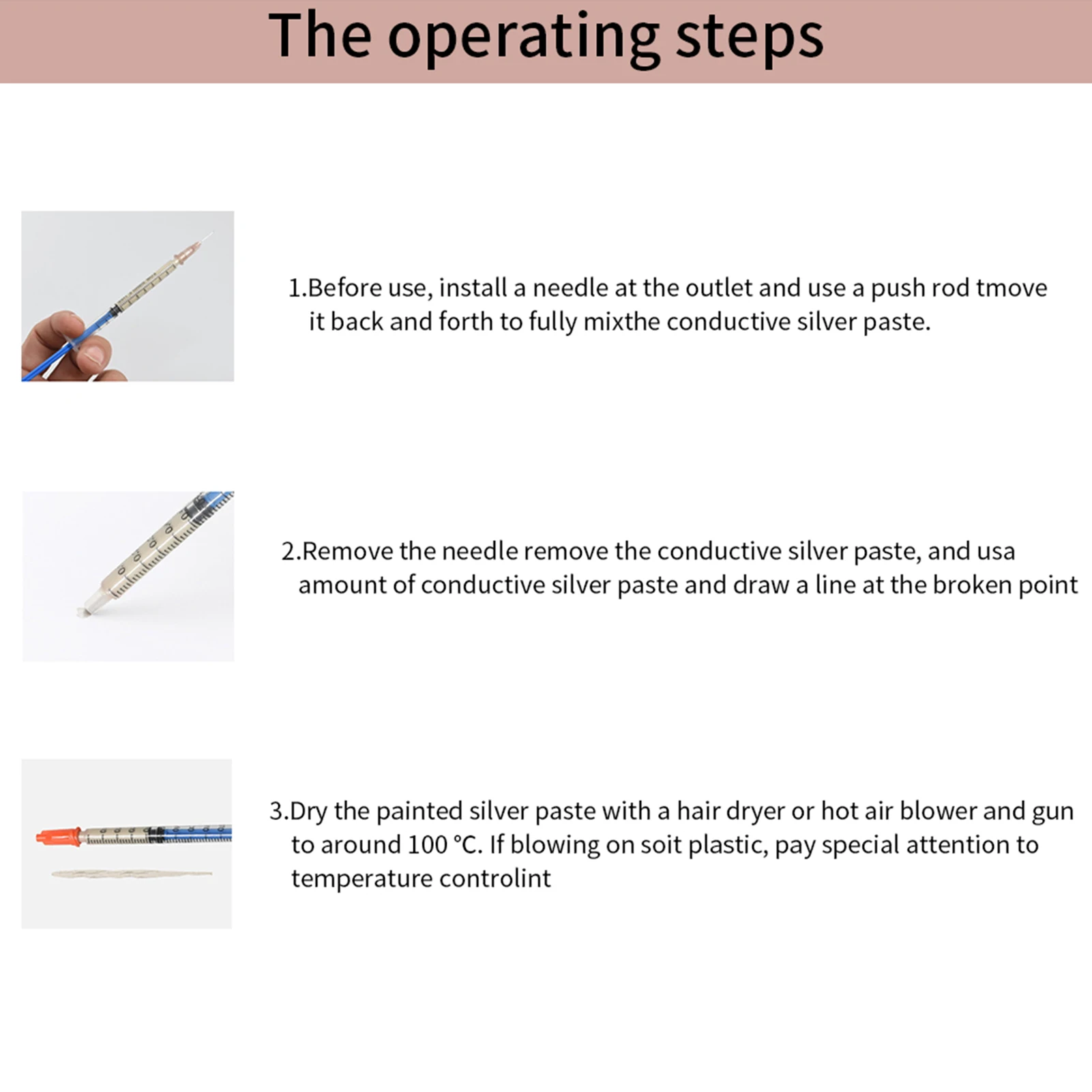 The operating steps

1.Before use, install a needle at the outlet and use a push rod tmove it back and forth to fully mixthe conductive silver paste.

2.Remove the needle remove the conductive silver paste, and usa amount of conductive silver paste and draw a line at the broken point

3.Dry the painted silver paste with a hair dryer or hot air blower and gun to around 100 °C. If blowing on soit plastic, pay special attention to temperature controlint