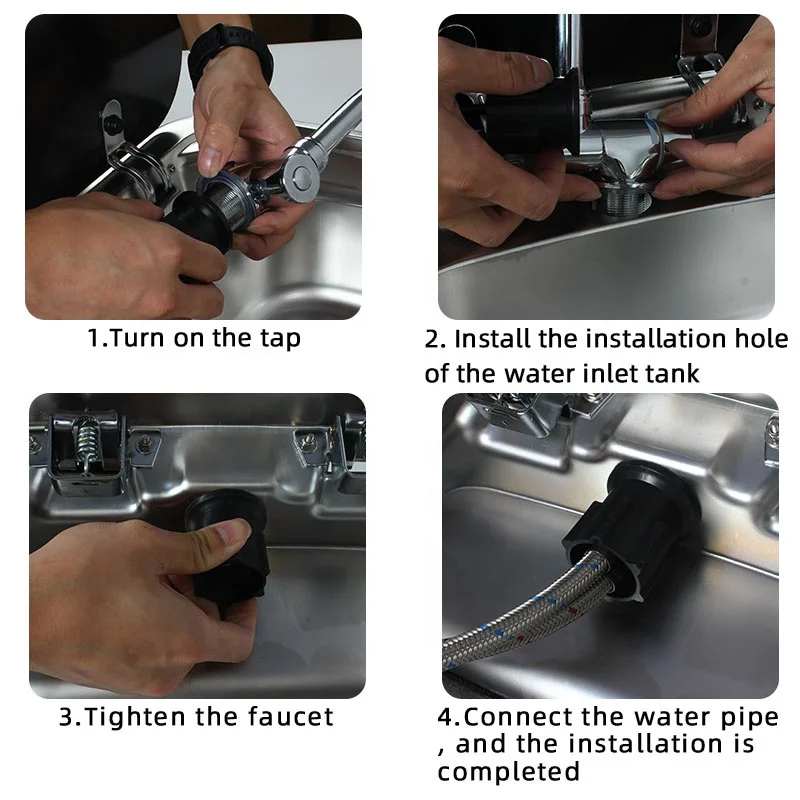 1.Turn on the tap

2. Install the installation hole of the water inlet tank

3.Tighten the faucet

4.Connect the water pipe , and the installation is completed