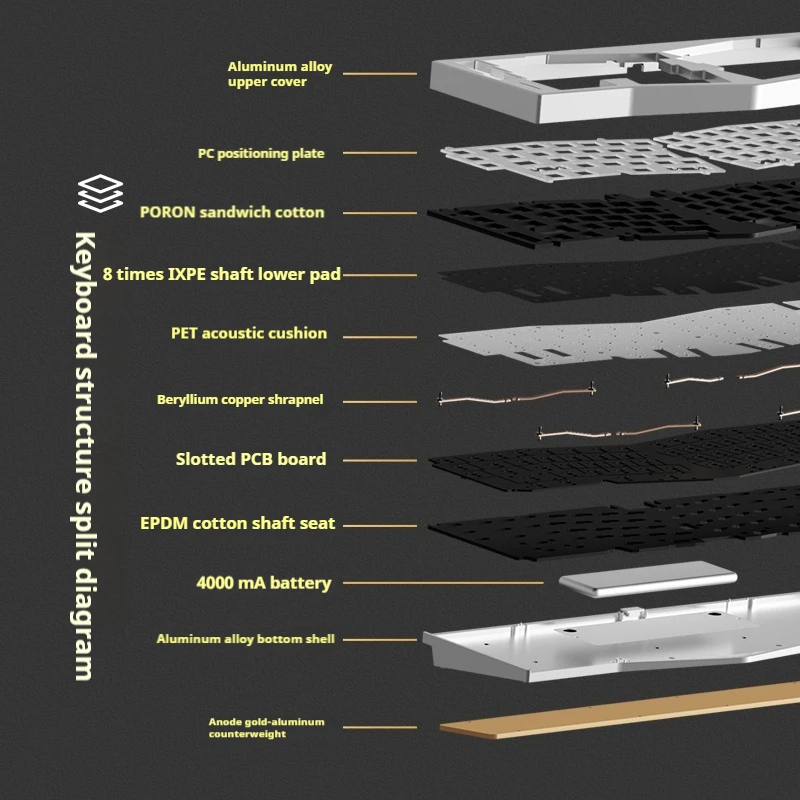 Keyboard structure split diagram

Aluminum alloy upper cover

PC positioning plate

PORON sandwich cotton

8 times IXPE shaft lower pad

PET acoustic cushion

Beryllium copper shrapnel

Slotted PCB board

EPDM cotton shaft seat

4000 mA battery

Aluminum alloy bottom shell

Anode gold-aluminum counterweight