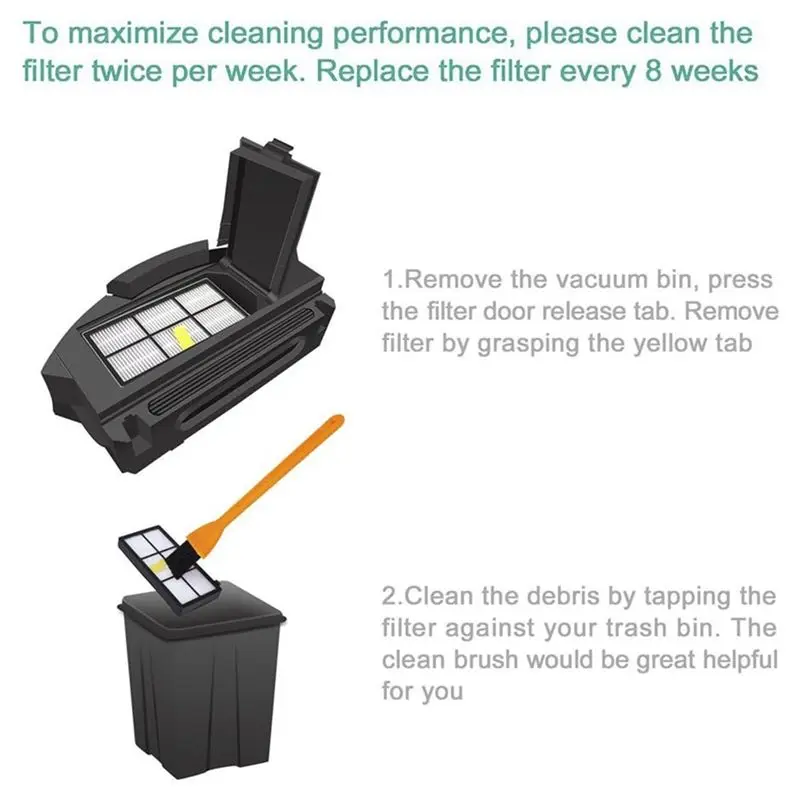 To maximize cleaning performance, please clean the filter twice per week. Replace the filter every 8 weeks

1.Remove the vacuum bin, press the filter door release tab. Remove filter by grasping the yellow tab

2.Clean the debris by tapping the filter against your trash bin. The clean brush would be great helpful for you