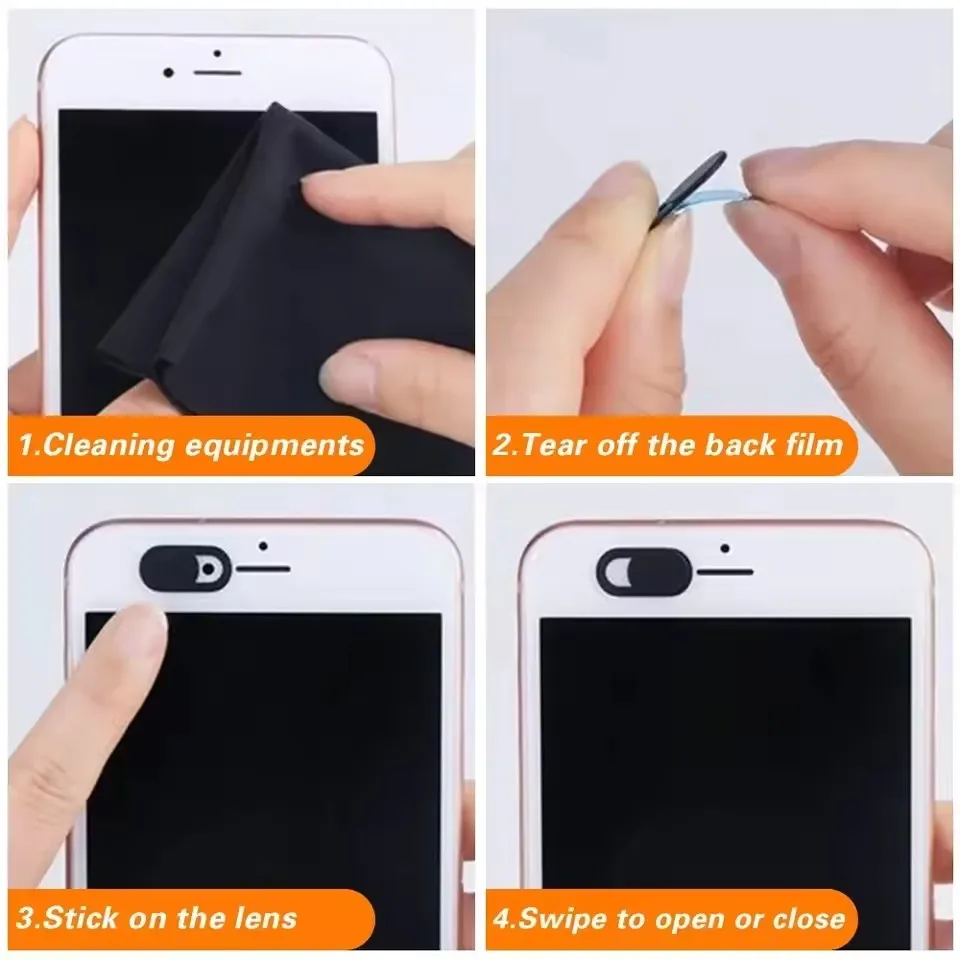 1.Cleaning equipments

2.Tear off the back film

3.Stick on the lens

4.Swipe to open or close