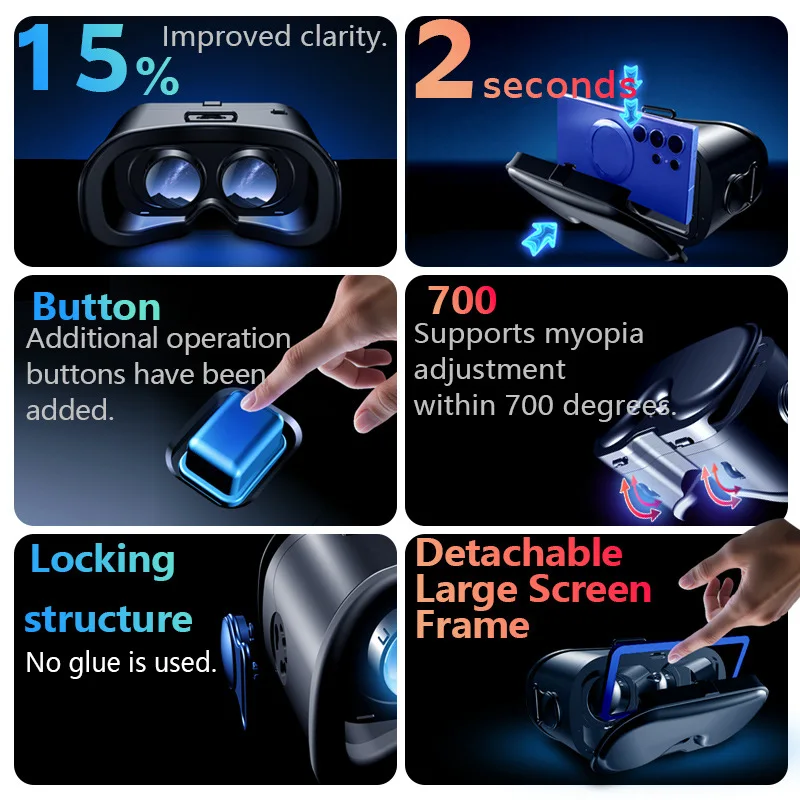 15% Improved clarity.

2 seconds

Button
Additional operation buttons have been added.

700
Supports myopia adjustment within 700 degrees.

Locking structure
No glue is used.

Detachable Large Screen Frame