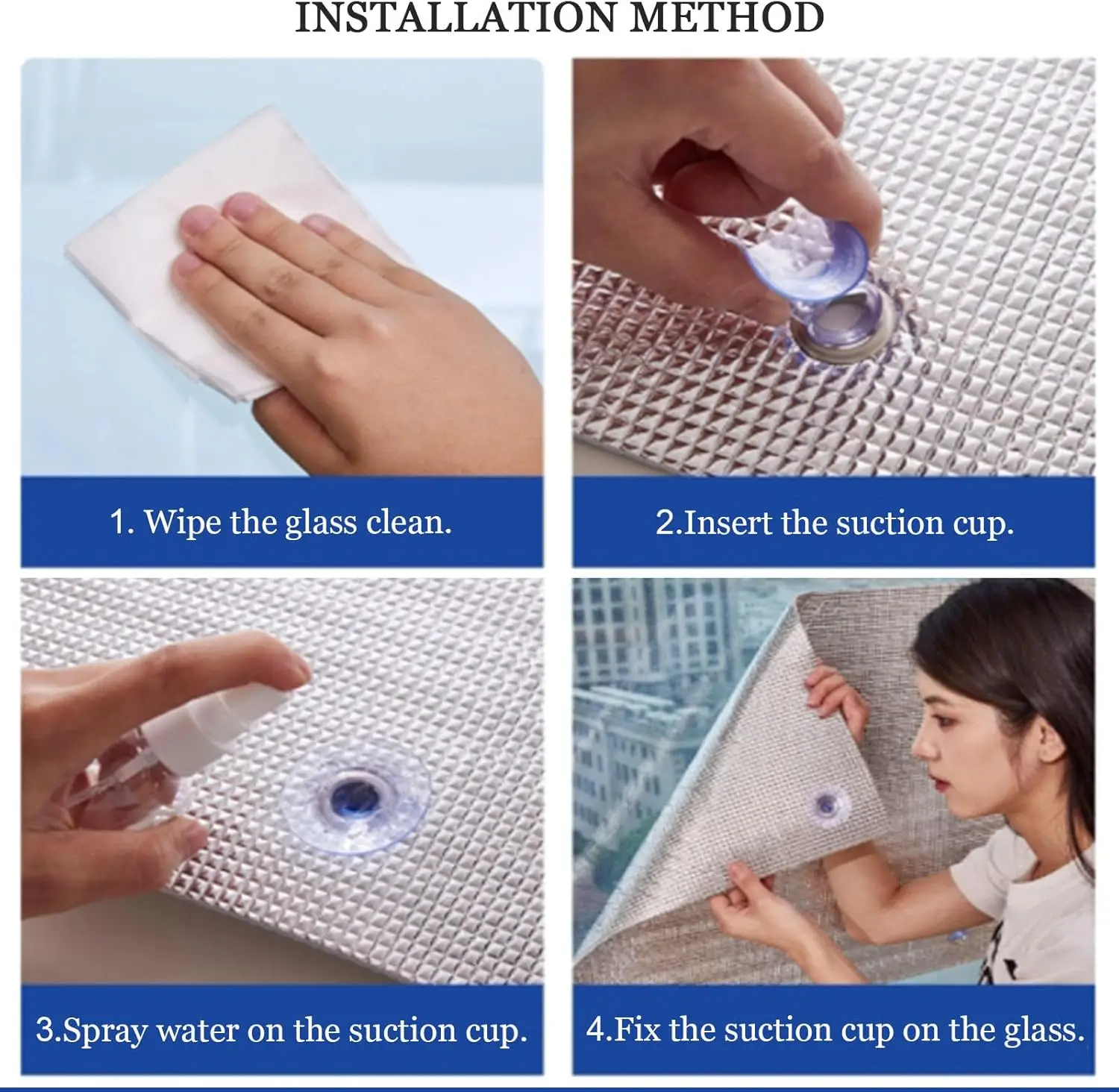 INSTALLATION METHOD

1. Wipe the glass clean.

2.Insert the suction cup.

3.Spray water on the suction cup.

4.Fix the suction cup on the glass.